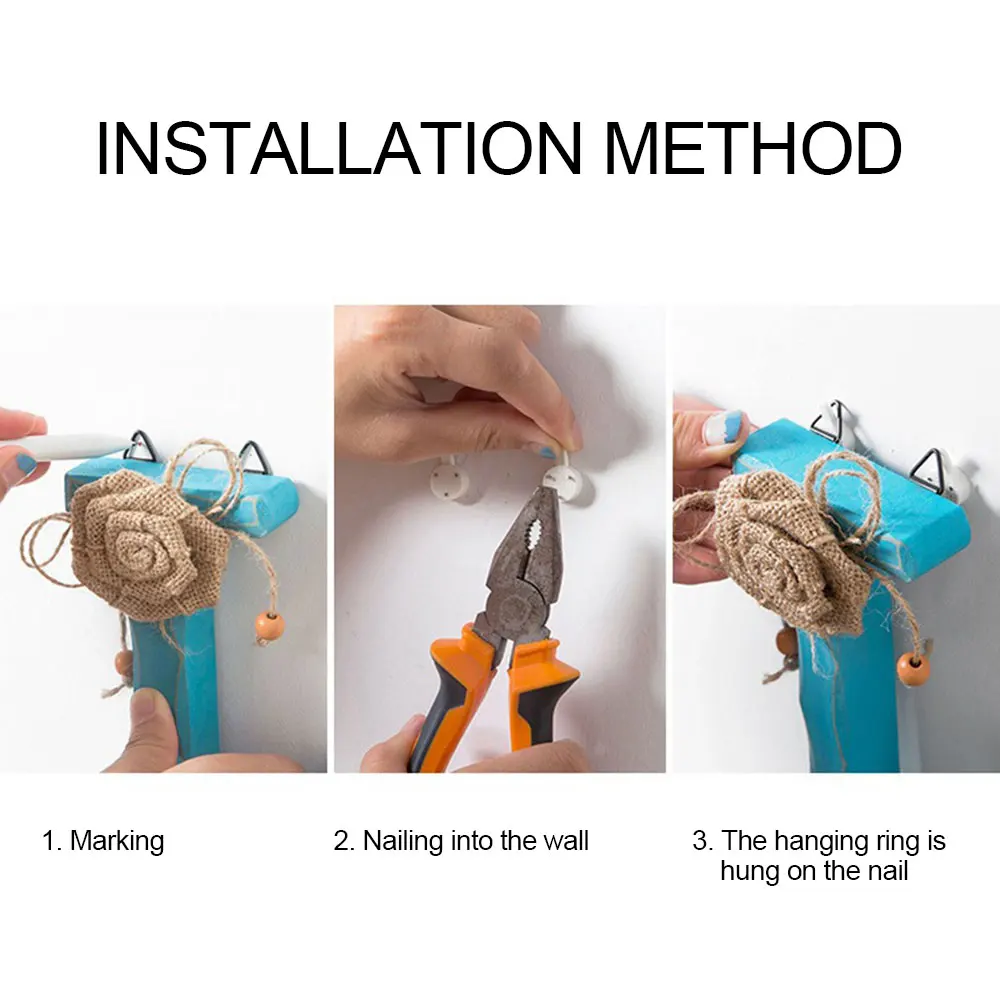 INSTALLATION METHOD

1. Marking

2. Nailing into the wall

3. The hanging ring is hung on the nail