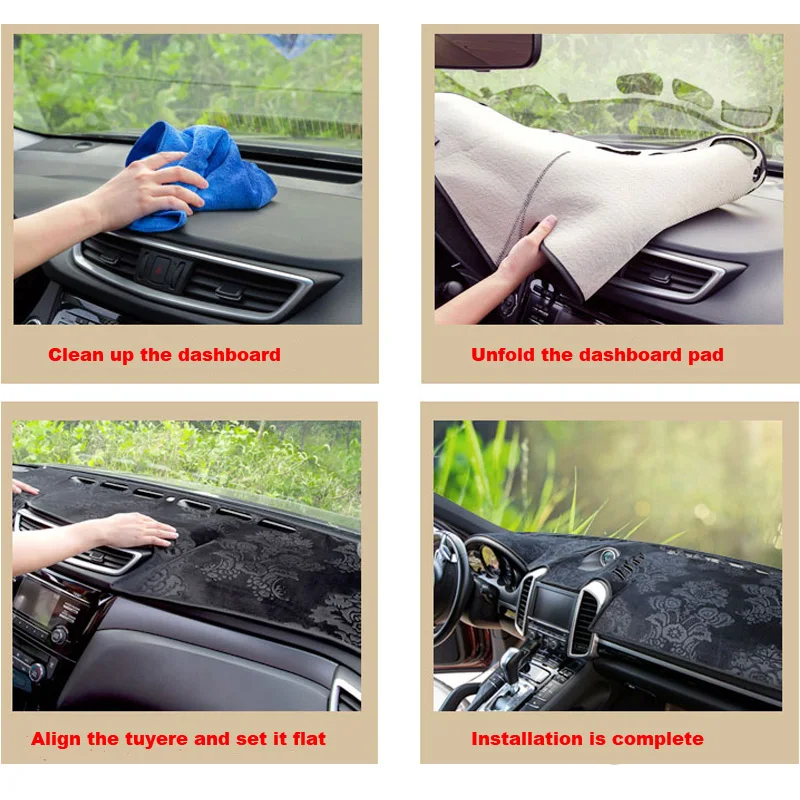 Clean up the dashboard

Unfold the dashboard pad

Align the tuyere and set it flat

Installation is complete