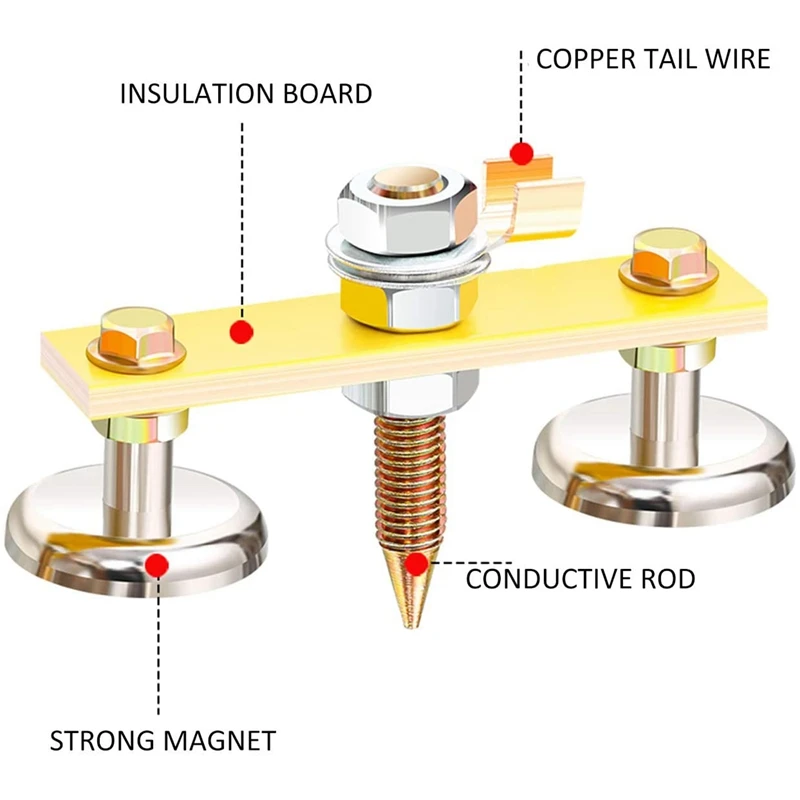 COPPER TAIL WIRE

INSULATION BOARD

CONDUCTIVE ROD

STRONG MAGNET