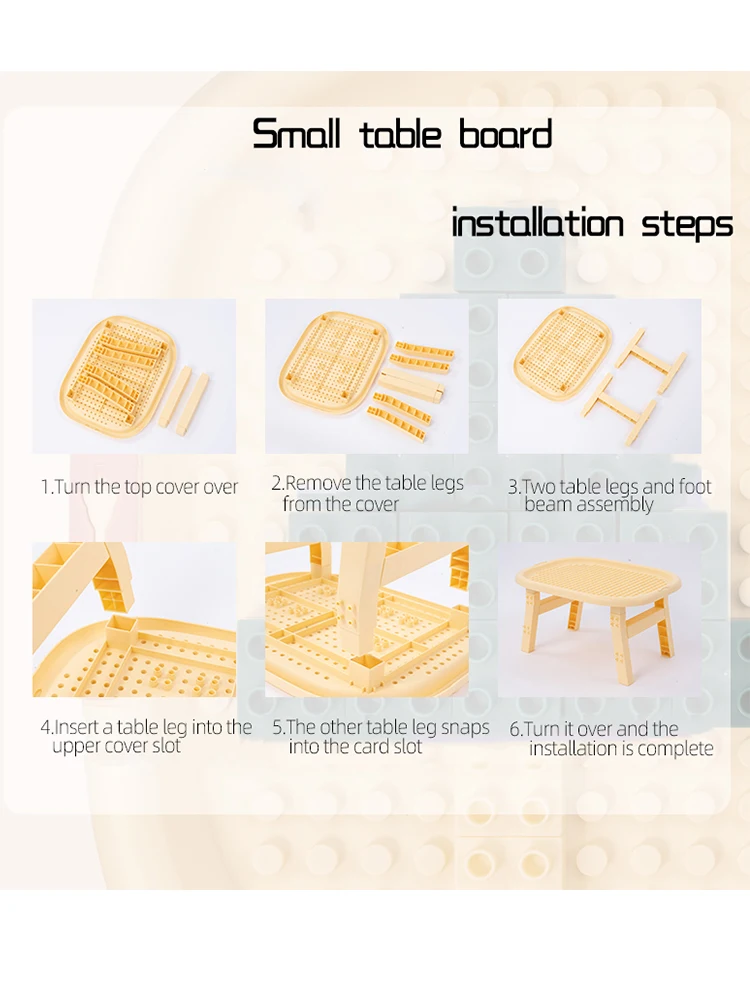 Small table board

installation steps

1.Turn the top cover over

2.Remove the table legs from the cover

3.Two table legs and foot beam assembly

4.Insert a table leg into the upper cover slot

5.The other table leg snaps into the card slot

6.Turn it over and the installation is complete