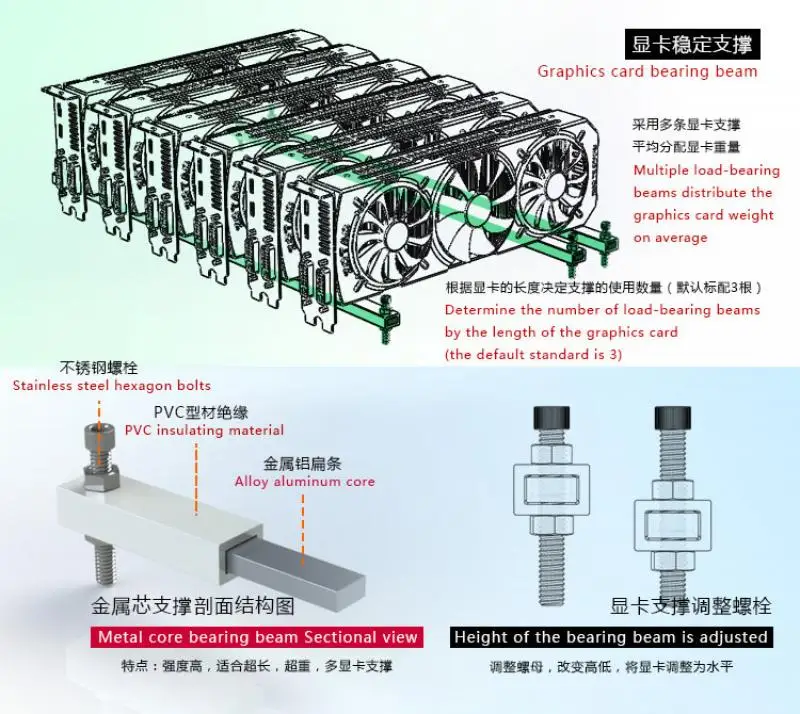 显卡稳定支撑
Graphics card bearing beam

采用多条显卡支撑
平均分配显卡重量
Multiple load-bearing beams distribute the graphics card weight on average

根据显卡的长度决定支撑的使用数量（默认标配3根）
Determine the number of load-bearing beams by the length of the graphics card (the default standard is 3)

不锈钢螺栓
Stainless steel hexagon bolts

PVC型材绝缘
PVC insulating material

金属铝扁条
Alloy aluminum core

金属芯支撑剖面结构图
Metal core bearing beam Sectional view
特点：强度高，适合超长，超重，多显卡支撑

显卡支撑调整螺栓
Height of the bearing beam is adjusted
调整螺母，改变高低，将显卡调整为水平