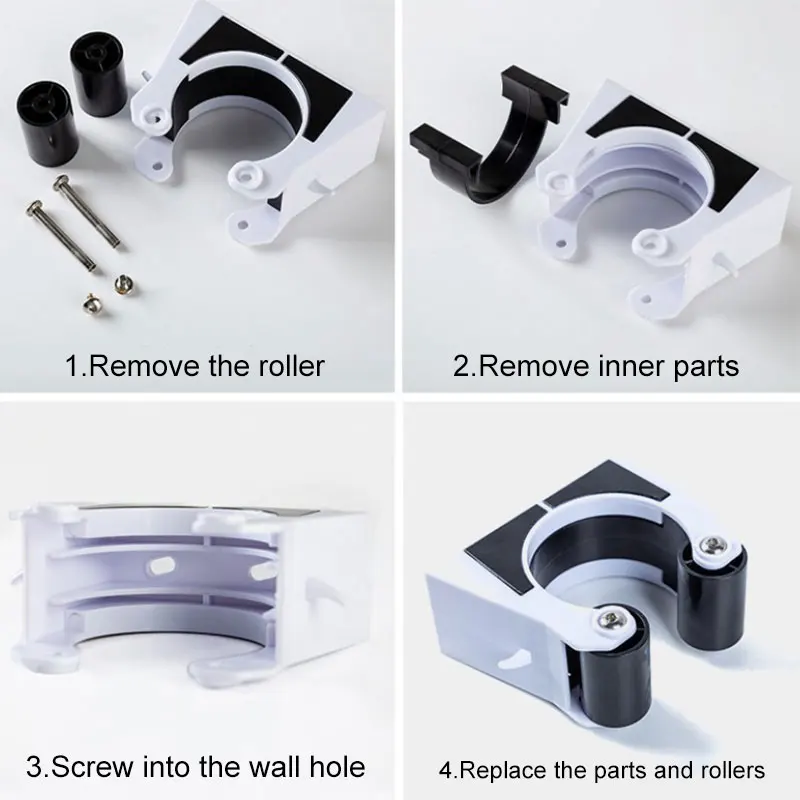 1.Remove the roller

2.Remove inner parts

3.Screw into the wall hole

4.Replace the parts and rollers