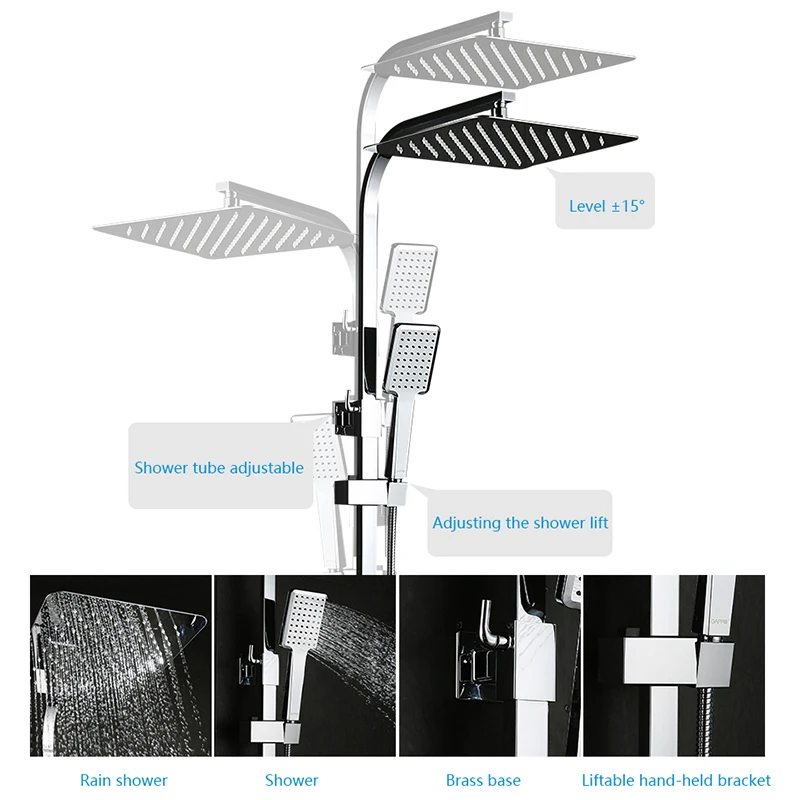 Level ±15°

Shower tube adjustable

Adjusting the shower lift

Rain shower

Shower

Brass base

Liftable hand-held bracket