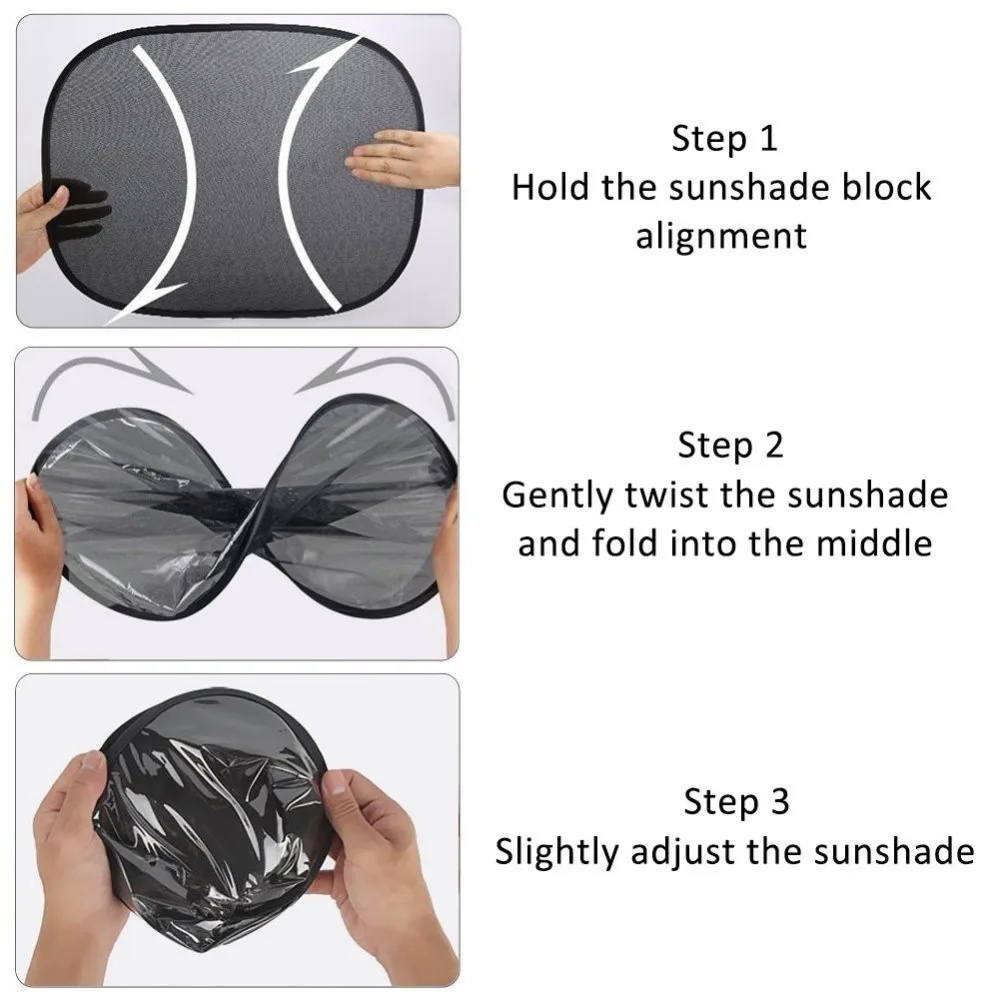 Step 1
Hold the sunshade block alignment

Step 2
Gently twist the sunshade and fold into the middle

Step 3
Slightly adjust the sunshade