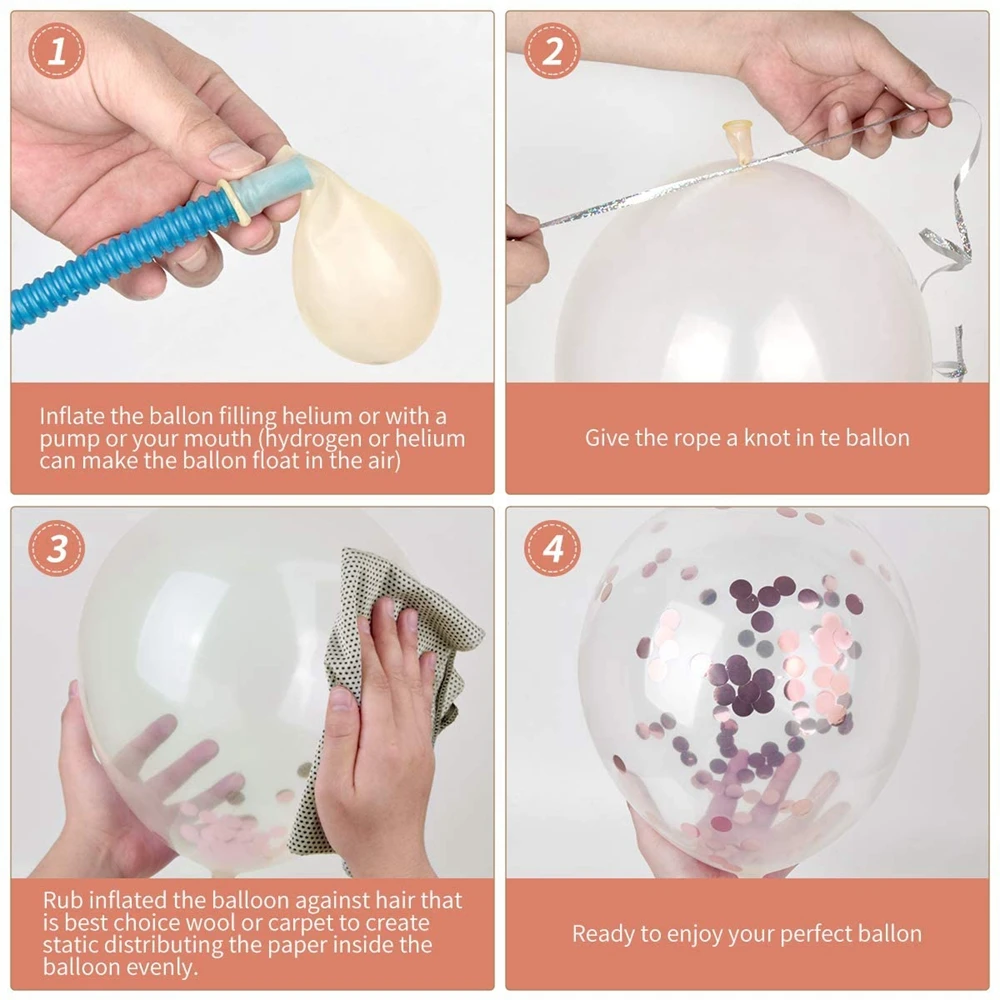 1

Inflate the ballon filling helium or with a pump or your mouth (hydrogen or helium can make the ballon float in the air)

2

Give the rope a knot in te ballon

3

Rub inflated the balloon against hair that is best choice wool or carpet to create static distributing the paper inside the balloon evenly.

4

Ready to enjoy your perfect ballon