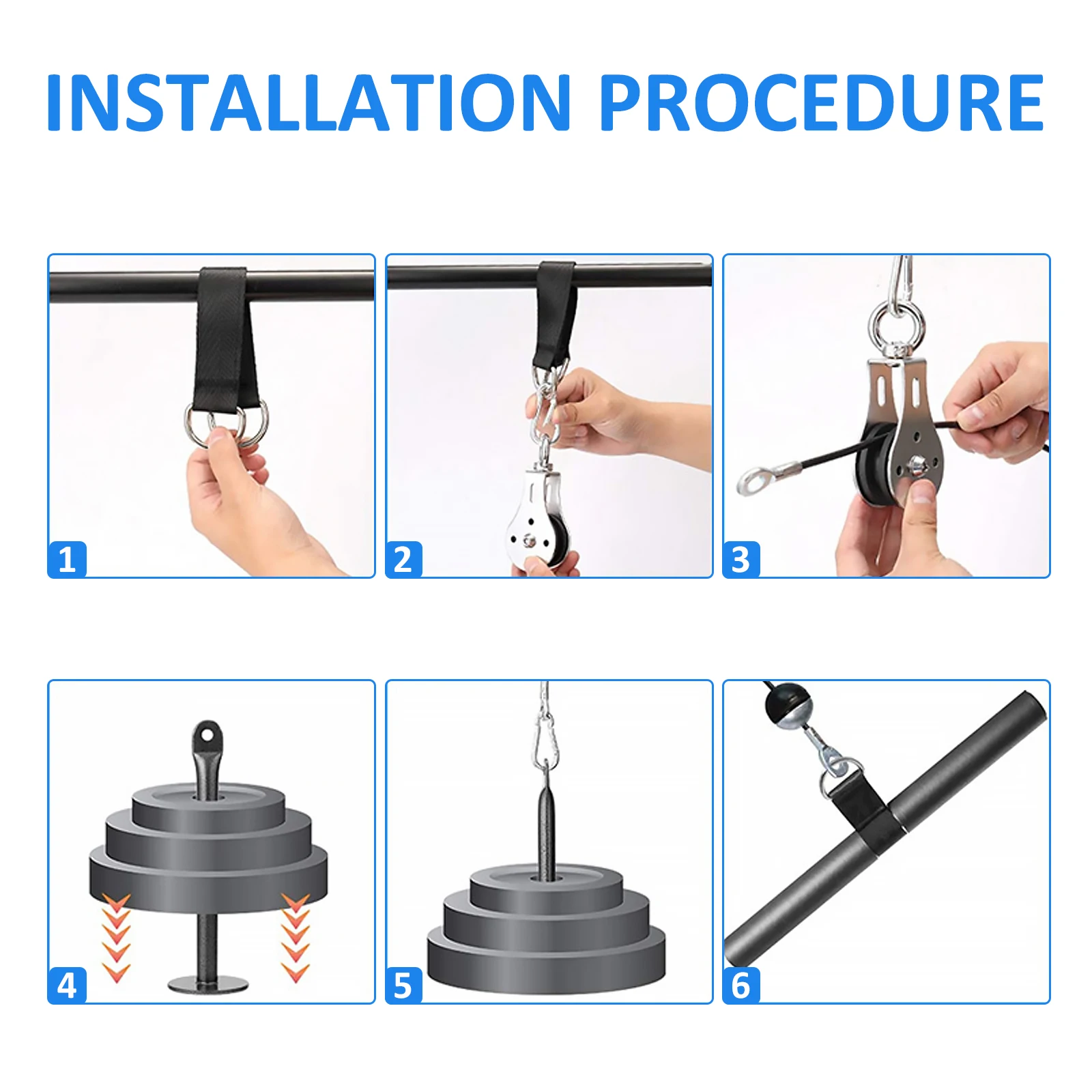 INSTALLATION PROCEDURE

1

2

3

4

5

6