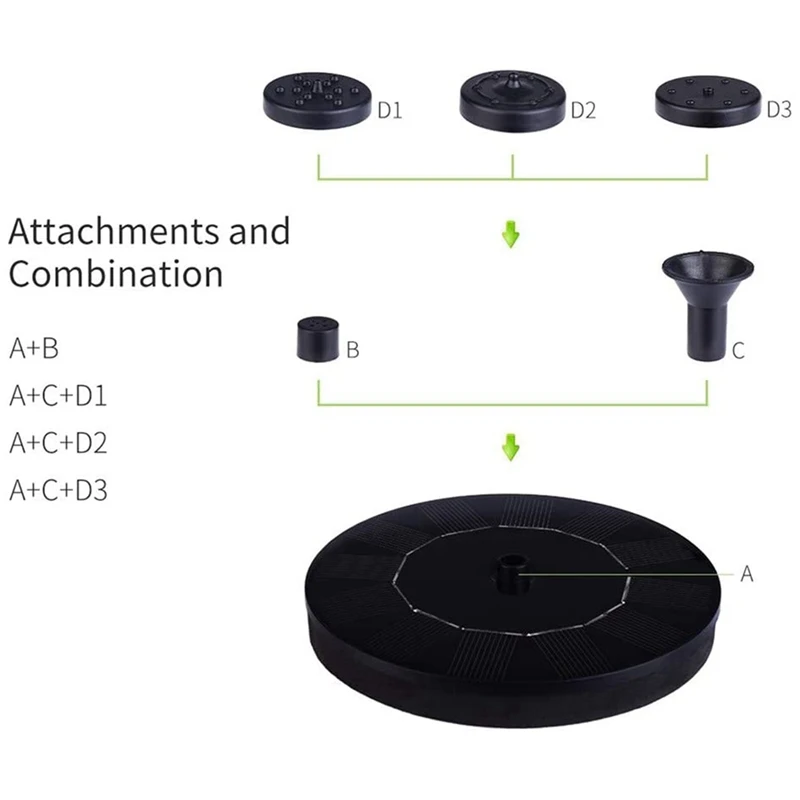 D1
D2
D3

Attachments and Combination

A+B
A+C+D1
A+C+D2
A+C+D3

B
C

A