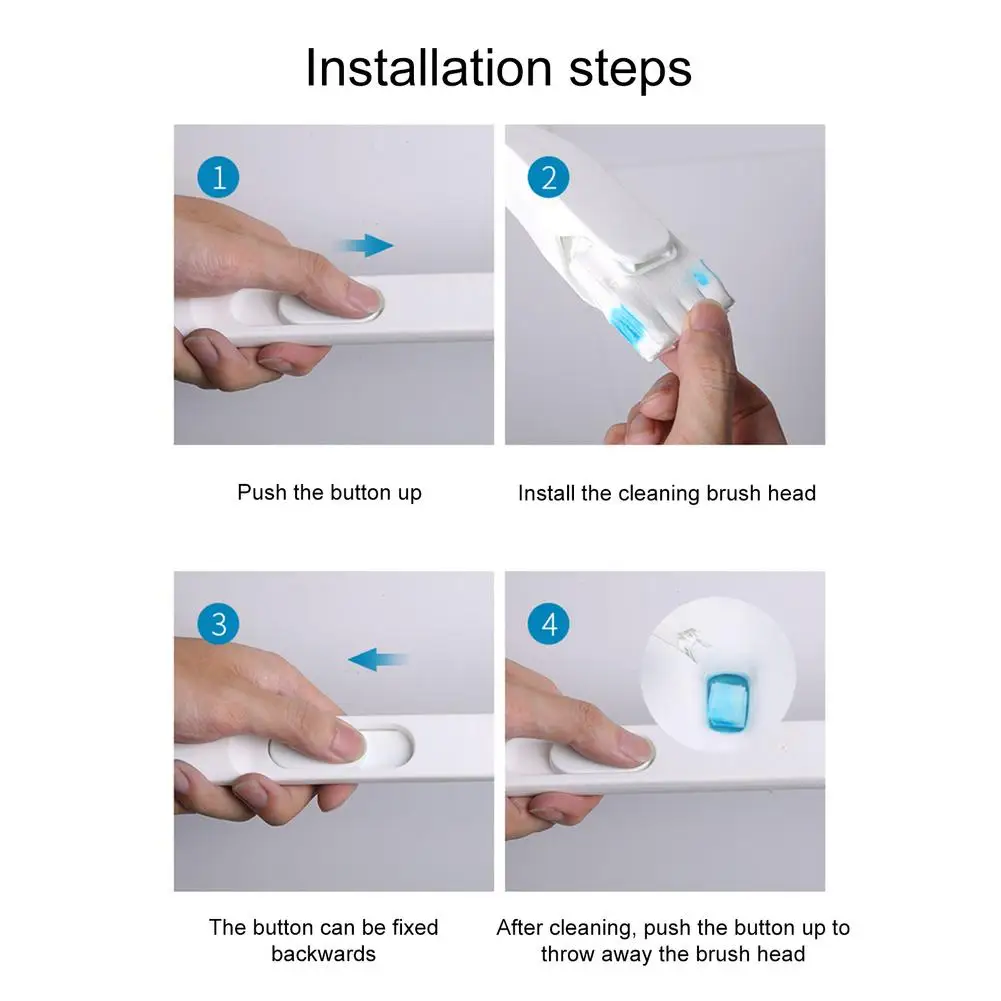 Installation steps

1

Push the button up

2

Install the cleaning brush head

3

The button can be fixed backwards

4

After cleaning, push the button up to throw away the brush head