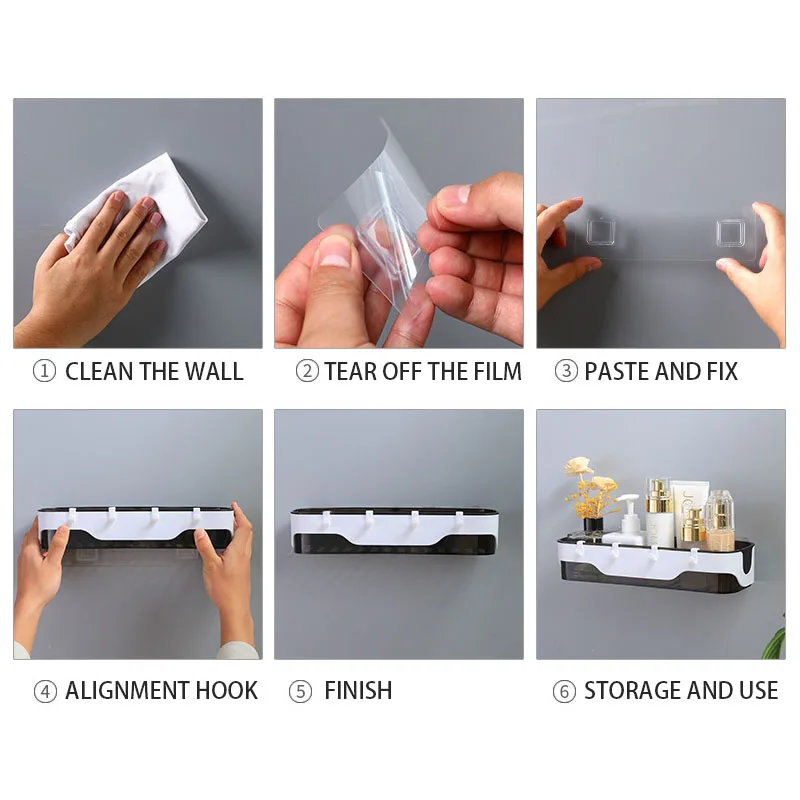 ① CLEAN THE WALL
② TEAR OFF THE FILM
③ PASTE AND FIX
④ ALIGNMENT HOOK
⑤ FINISH
⑥ STORAGE AND USE