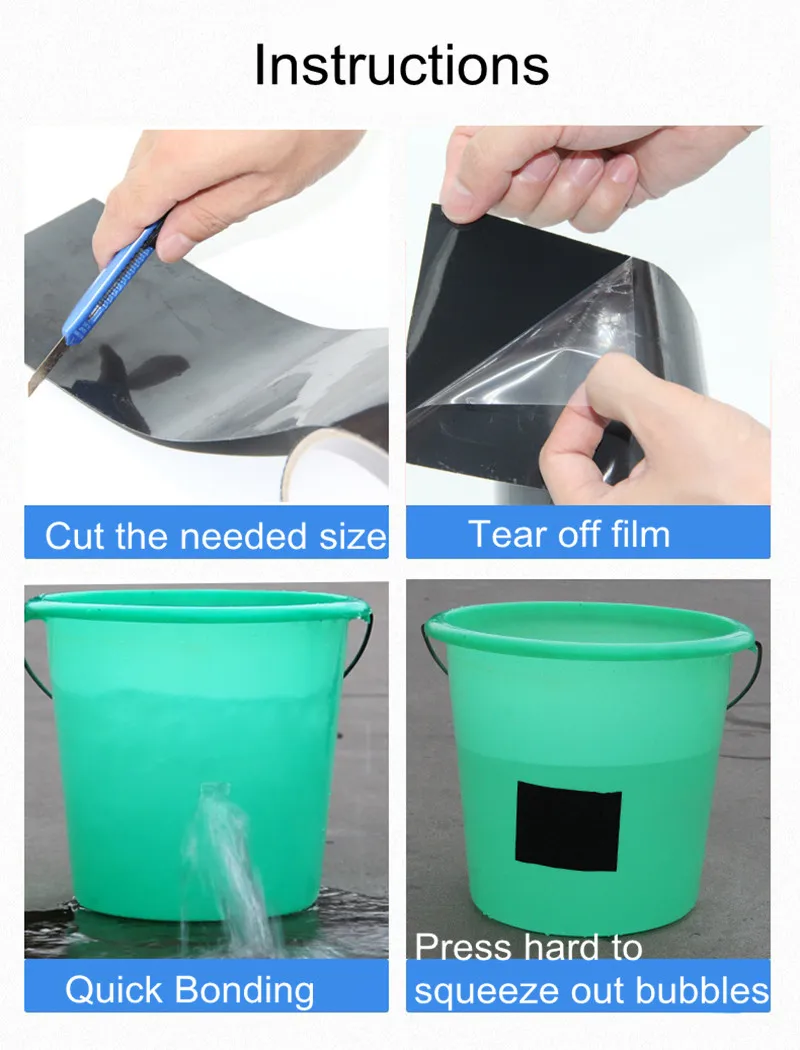 Instructions

Cut the needed size

Tear off film

Quick Bonding

Press hard to squeeze out bubbles