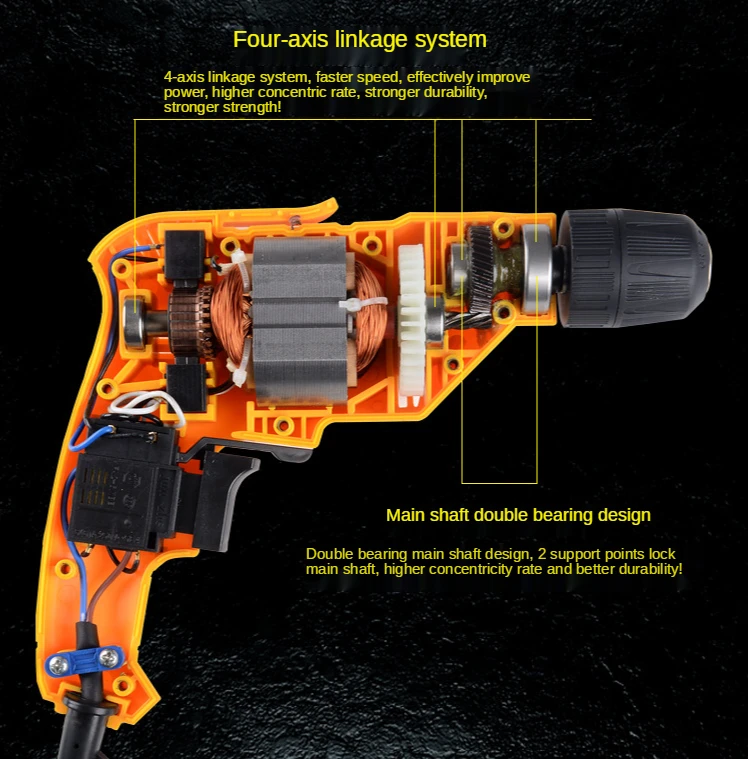 Four-axis linkage system

4-axis linkage system, faster speed, effectively improve power, higher concentric rate, stronger durability, stronger strength!

Main shaft double bearing design

Double bearing main shaft design, 2 support points lock main shaft, higher concentricity rate and better durability!