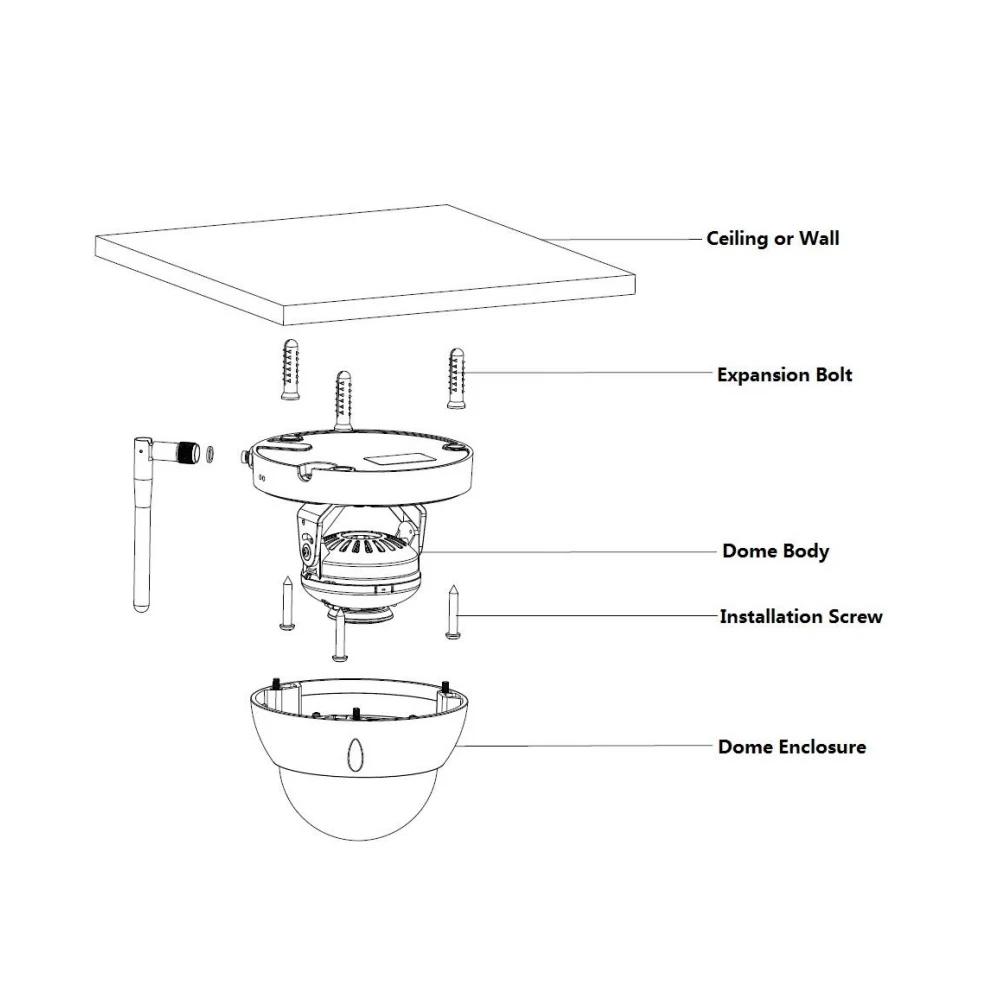 Ceiling or Wall

Expansion Bolt

Dome Body

Installation Screw

Dome Enclosure