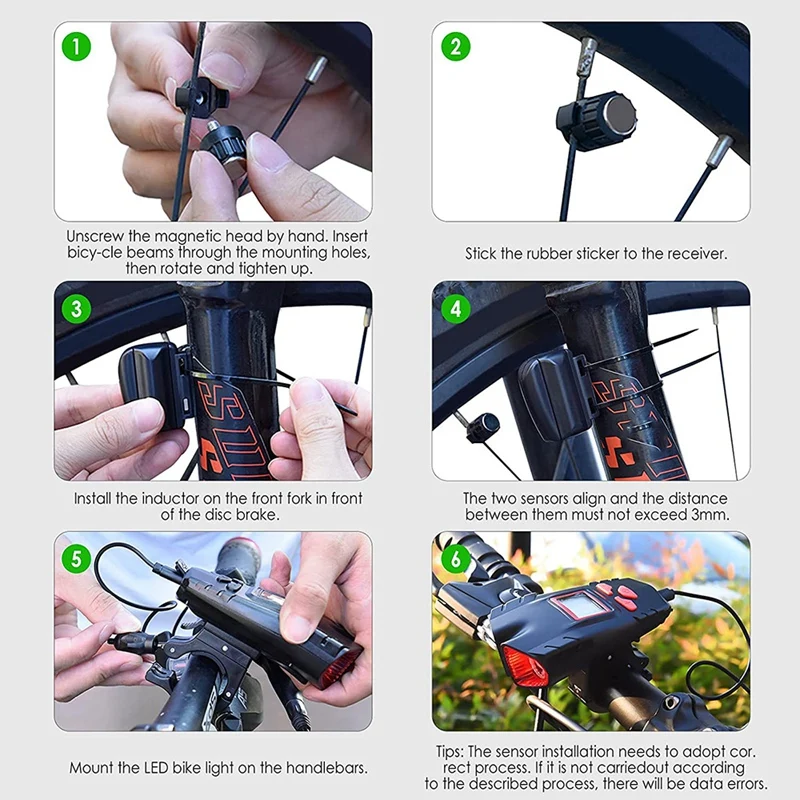 1

Unscrew the magnetic head by hand. Insert bicy-cle beams through the mounting holes, then rotate and tighten up.

2

Stick the rubber sticker to the receiver.

3

Install the inductor on the front fork in front of the disc brake.

4

The two sensors align and the distance between them must not exceed 3mm.

5

Mount the LED bike light on the handlebars.

6

Tips: The sensor installation needs to adopt cor. rect process. If it is not carriedout according to the described process, there will be data errors.