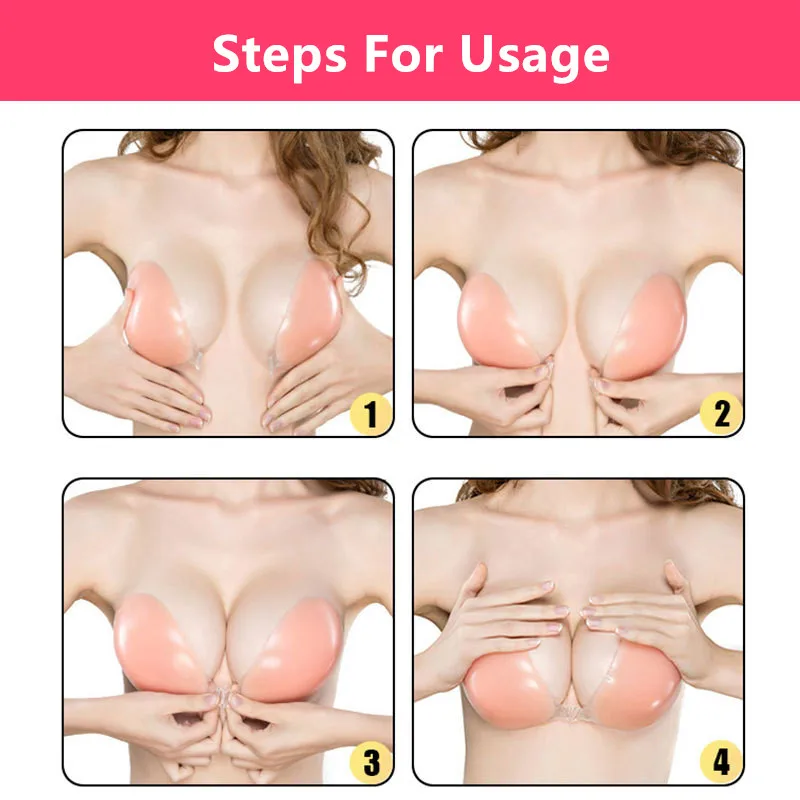 Steps For Usage

1

2

3

4