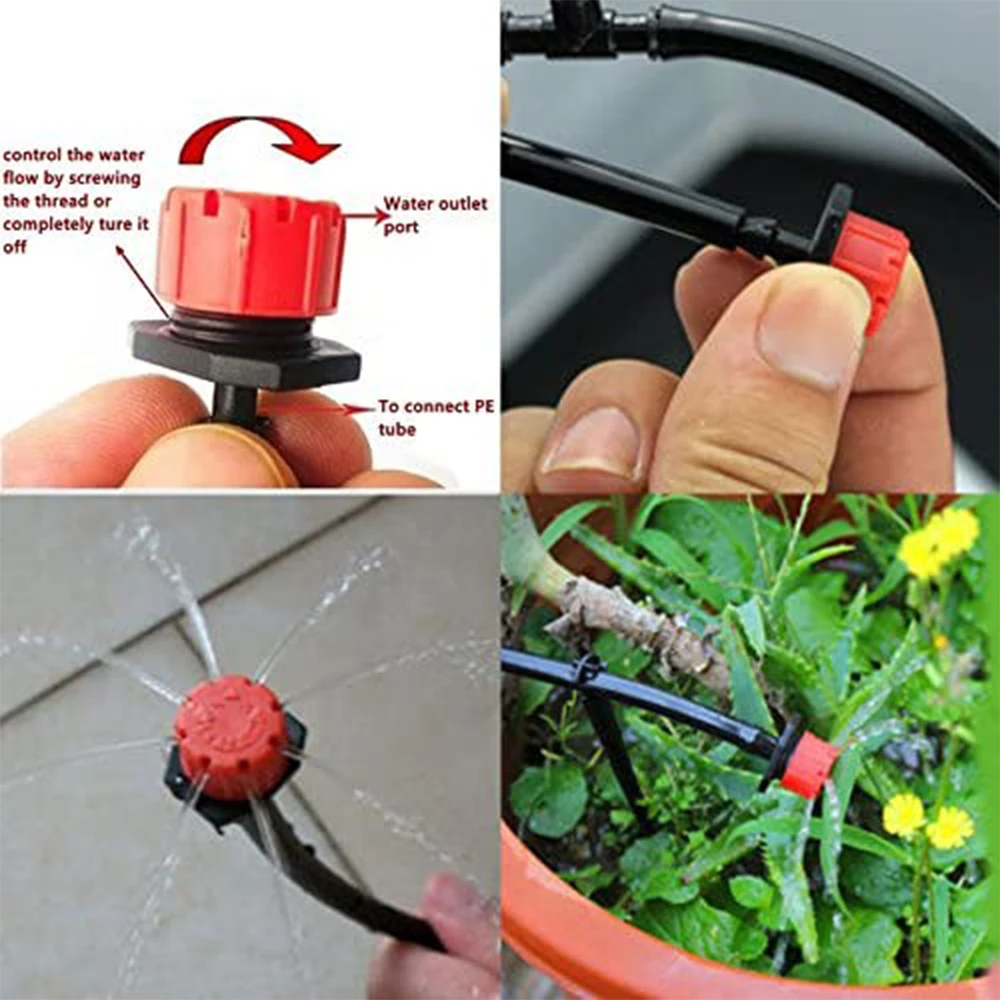 control the water flow by screwing the thread or completely ture it off

Water outlet port

To connect PE tube