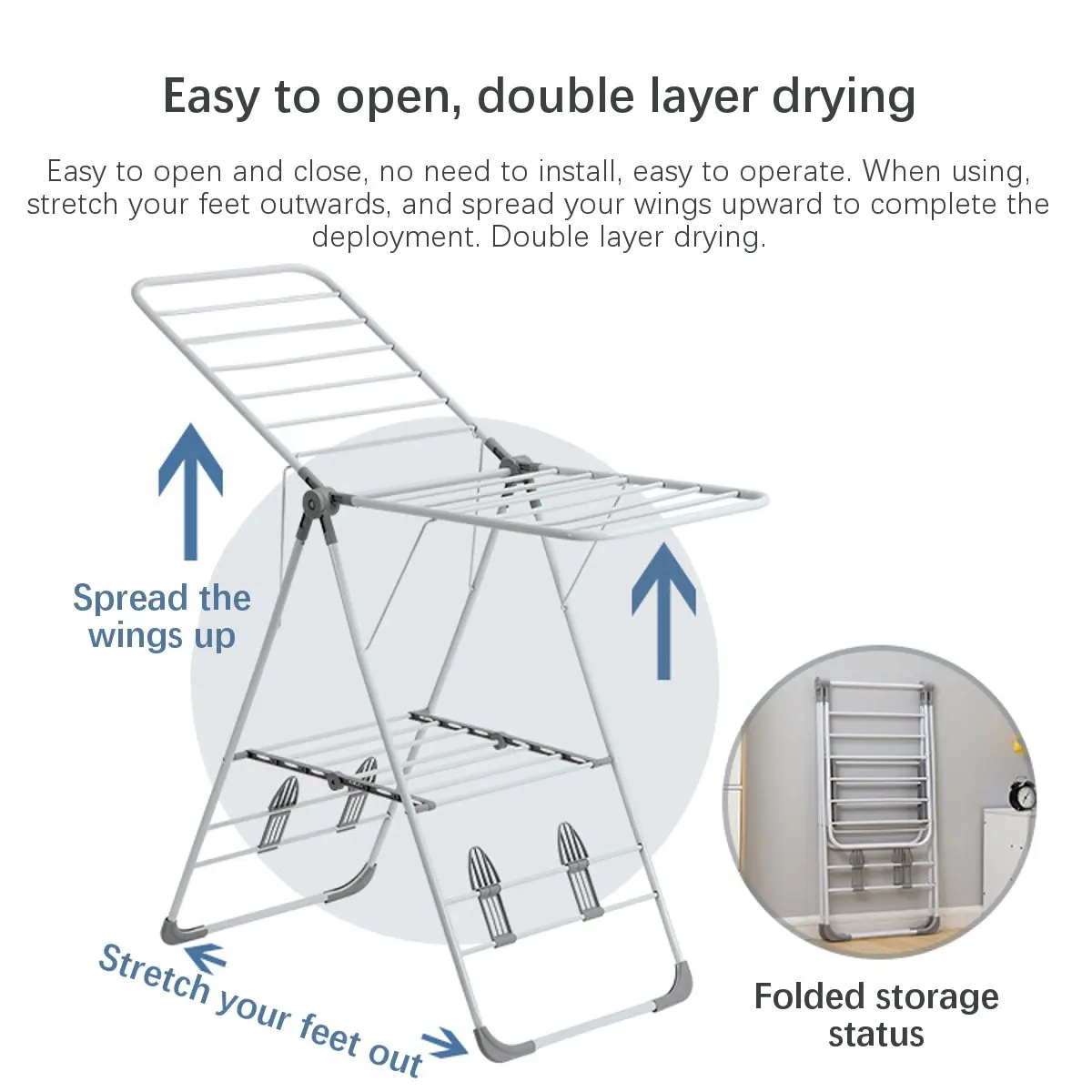 Easy to open, double layer drying

Easy to open and close, no need to install, easy to operate. When using, stretch your feet outwards, and spread your wings upward to complete the deployment. Double layer drying.

Spread the wings up

Stretch your feet out

Folded storage status