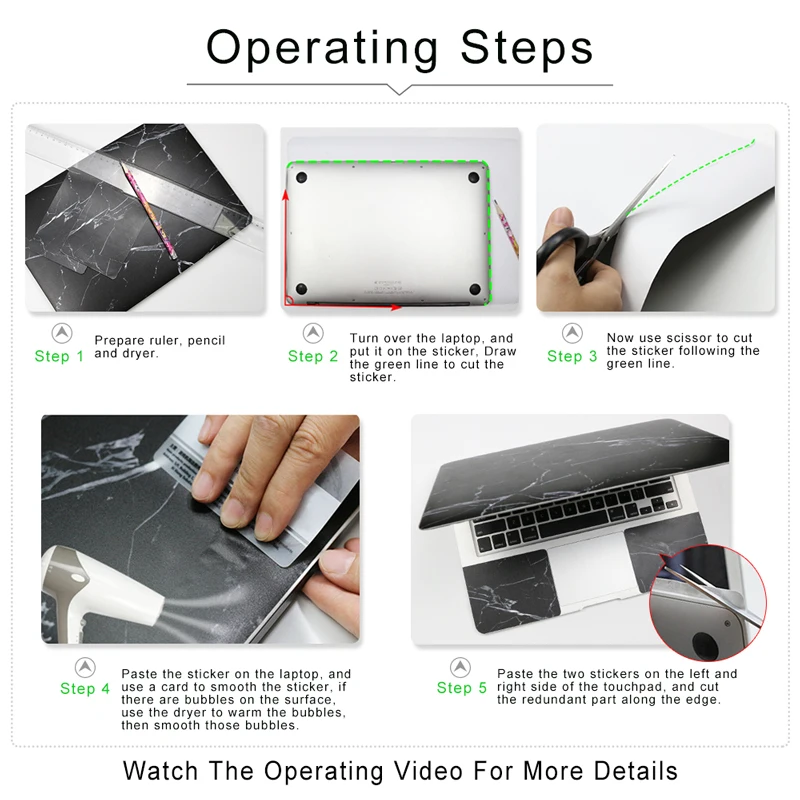 Operating Steps

Step 1 Prepare ruler, pencil and dryer.

Step 2 Turn over the laptop, and put it on the sticker, Draw the green line to cut the sticker.

Step 3 Now use scissor to cut the sticker following the green line.

Step 4 Paste the sticker on the laptop, and use a card to smooth the sticker, if there are bubbles on the surface, use the dryer to warm the bubbles, then smooth those bubbles.

Step 5 Paste the two stickers on the left and right side of the touchpad, and cut the redundant part along the edge.

Watch The Operating Video For More Details