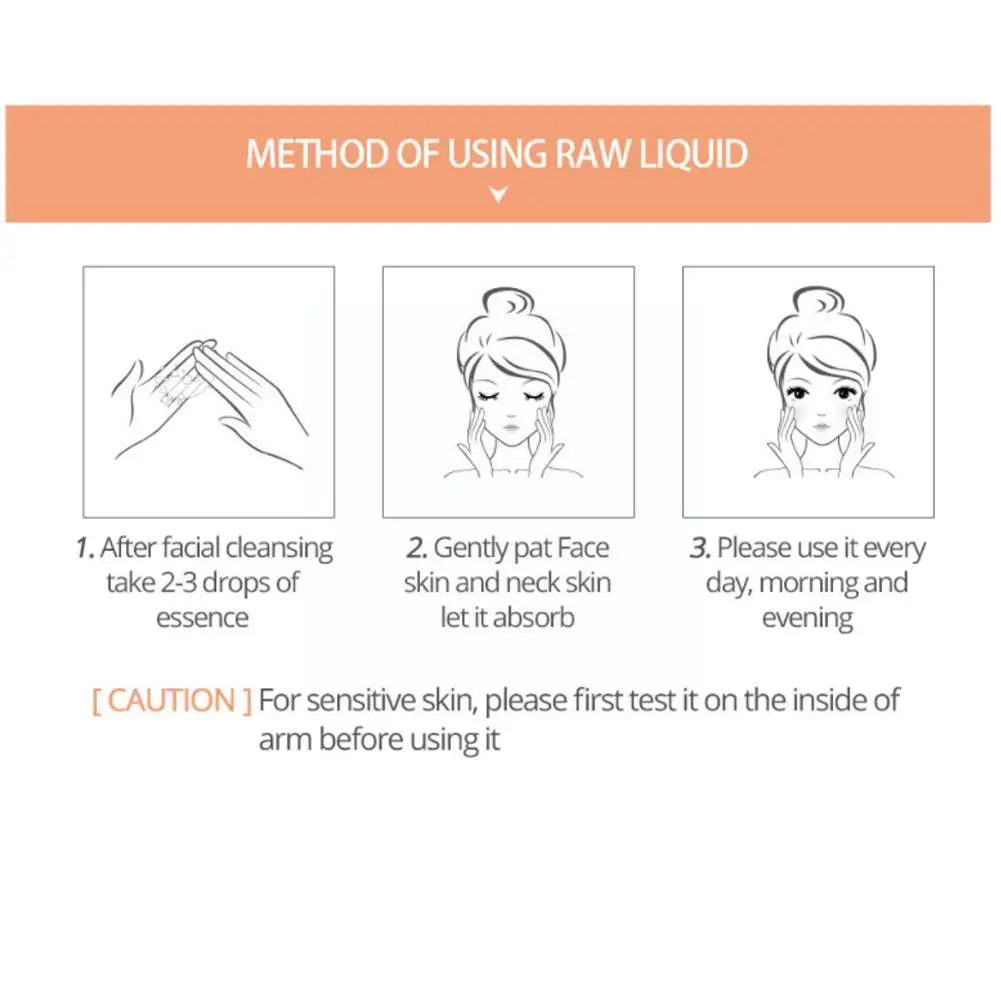 METHOD OF USING RAW LIQUID

1. After facial cleansing take 2-3 drops of essence

2. Gently pat Face skin and neck skin let it absorb

3. Please use it every day, morning and evening

[ CAUTION ] For sensitive skin, please first test it on the inside of arm before using it