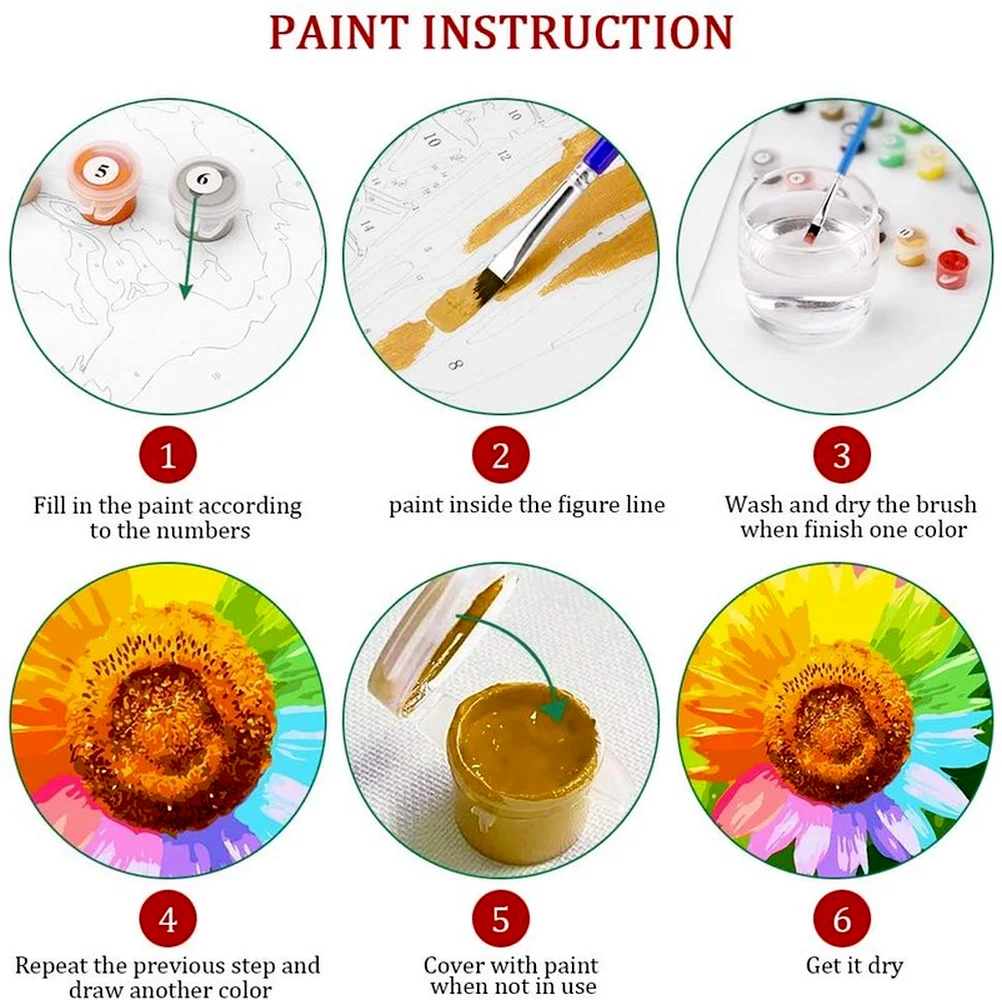 PAINT INSTRUCTION

5 6

10 12 8

1
Fill in the paint according to the numbers

2
paint inside the figure line

3
Wash and dry the brush when finish one color

4
Repeat the previous step and draw another color

5
Cover with paint when not in use

6
Get it dry