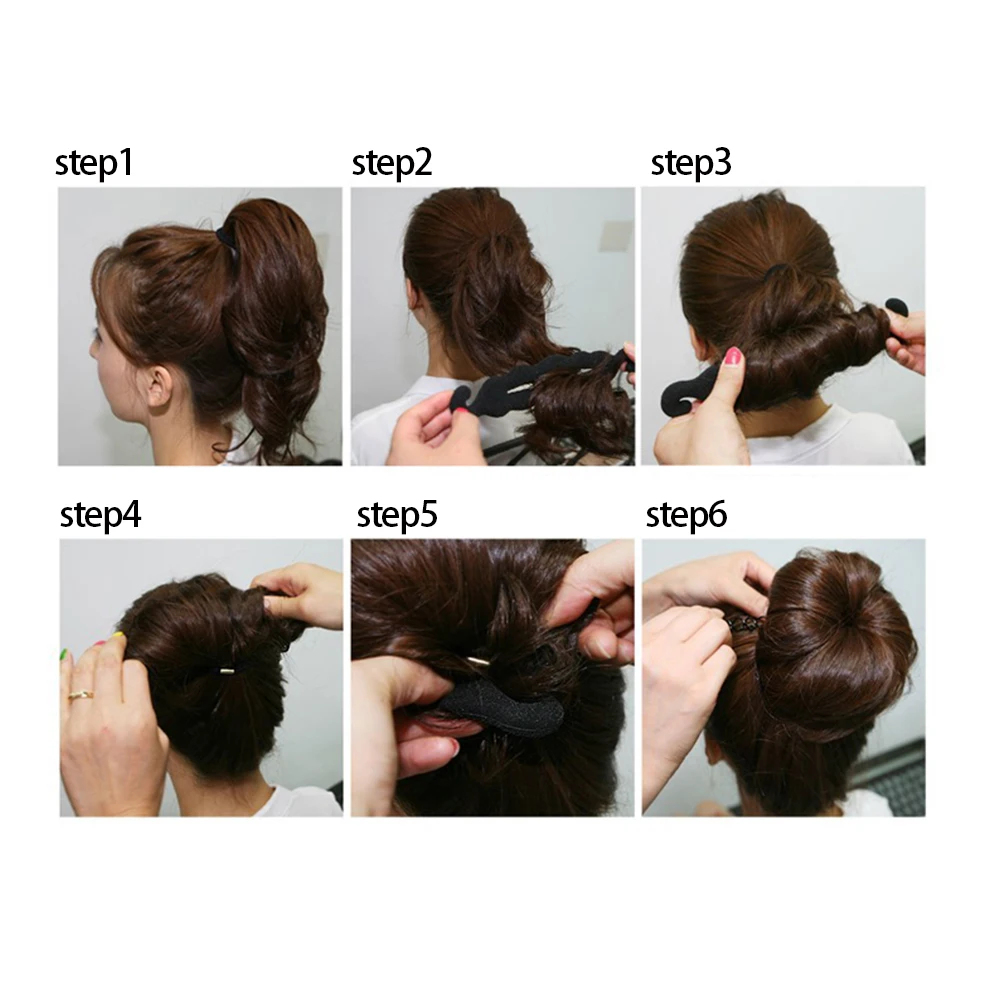 step1

step2

step3

step4

step5

step6