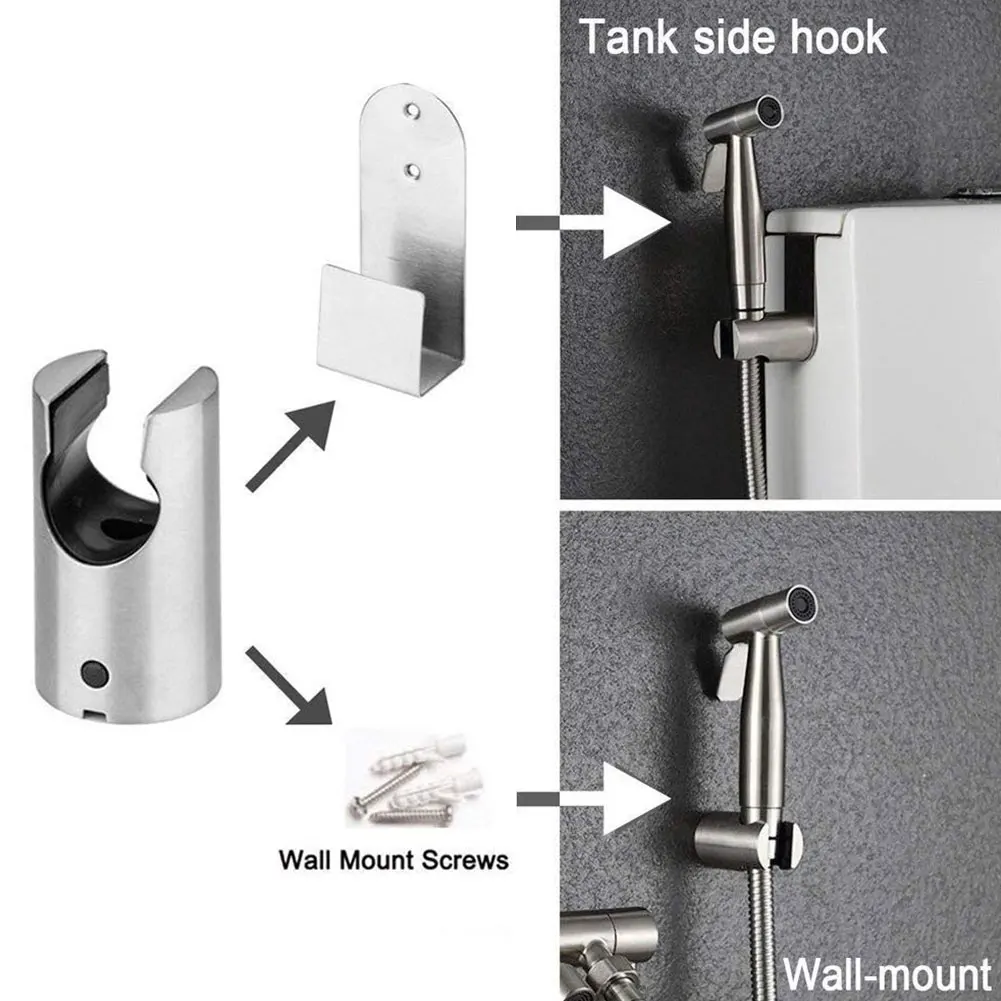 Tank side hook

Wall Mount Screws

Wall-mount