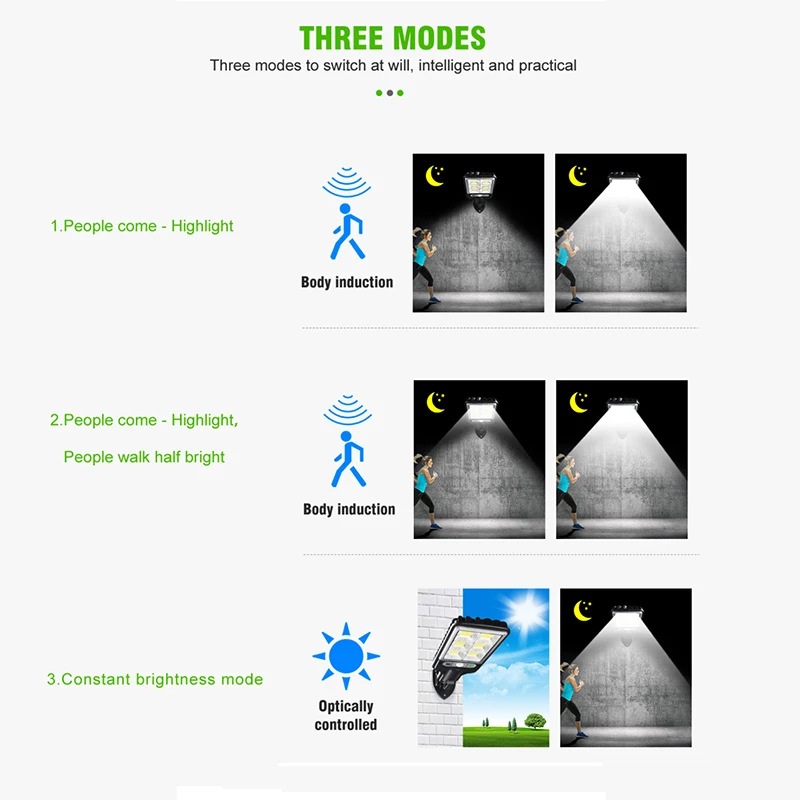 THREE MODES

Three modes to switch at will, intelligent and practical

1.People come - Highlight

Body induction

2.People come - Highlight,

People walk half bright

Body induction

3.Constant brightness mode

Optically controlled