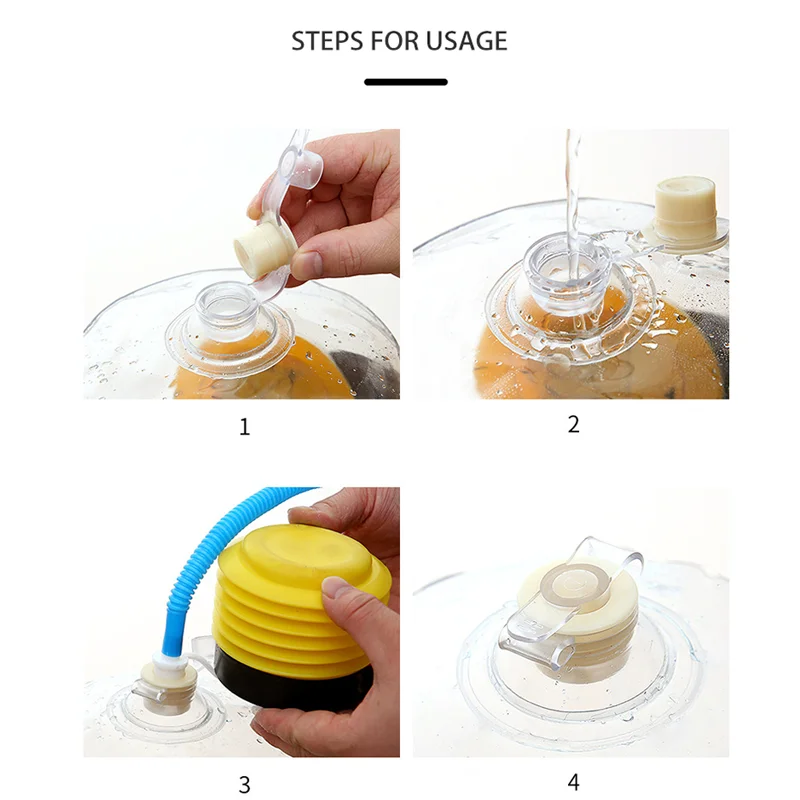 STEPS FOR USAGE

1

2

3

4