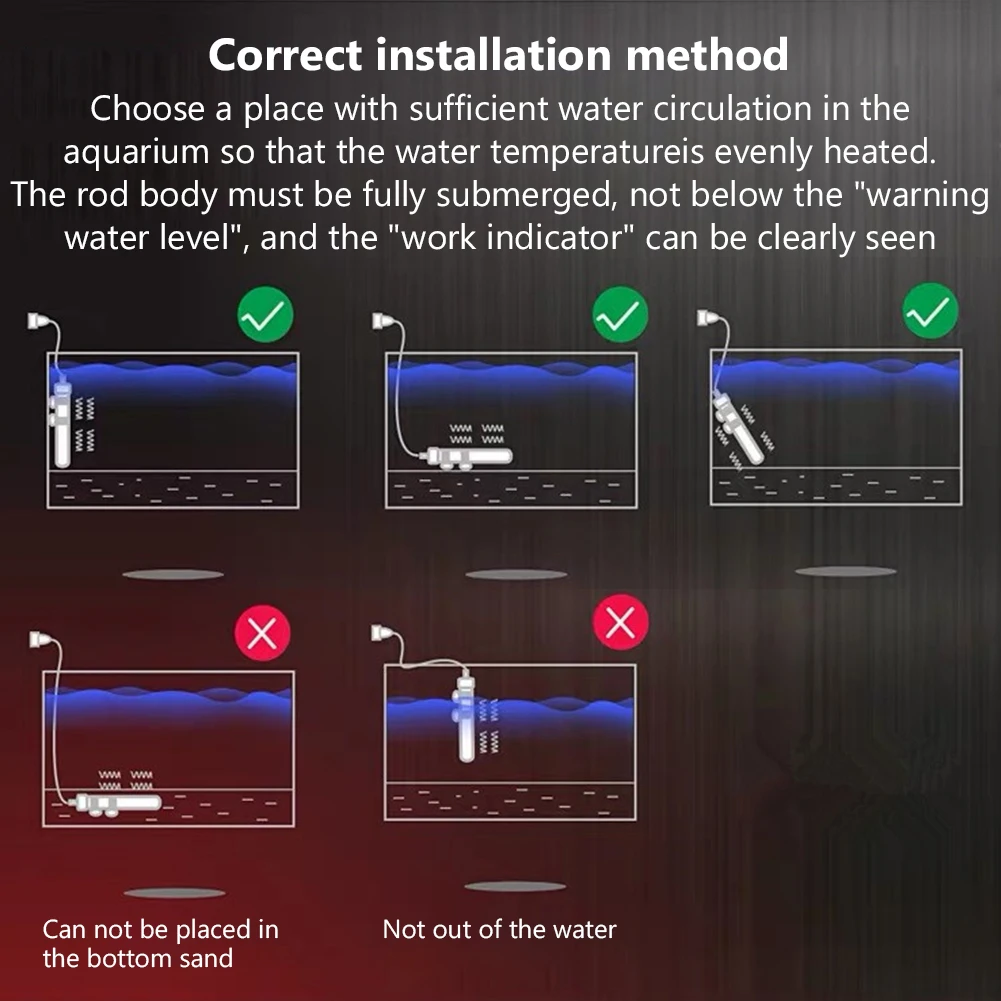 Correct installation method

Choose a place with sufficient water circulation in the aquarium so that the water temperatureis evenly heated. The rod body must be fully submerged, not below the "warning water level", and the "work indicator" can be clearly seen

Can not be placed in the bottom sand

Not out of the water