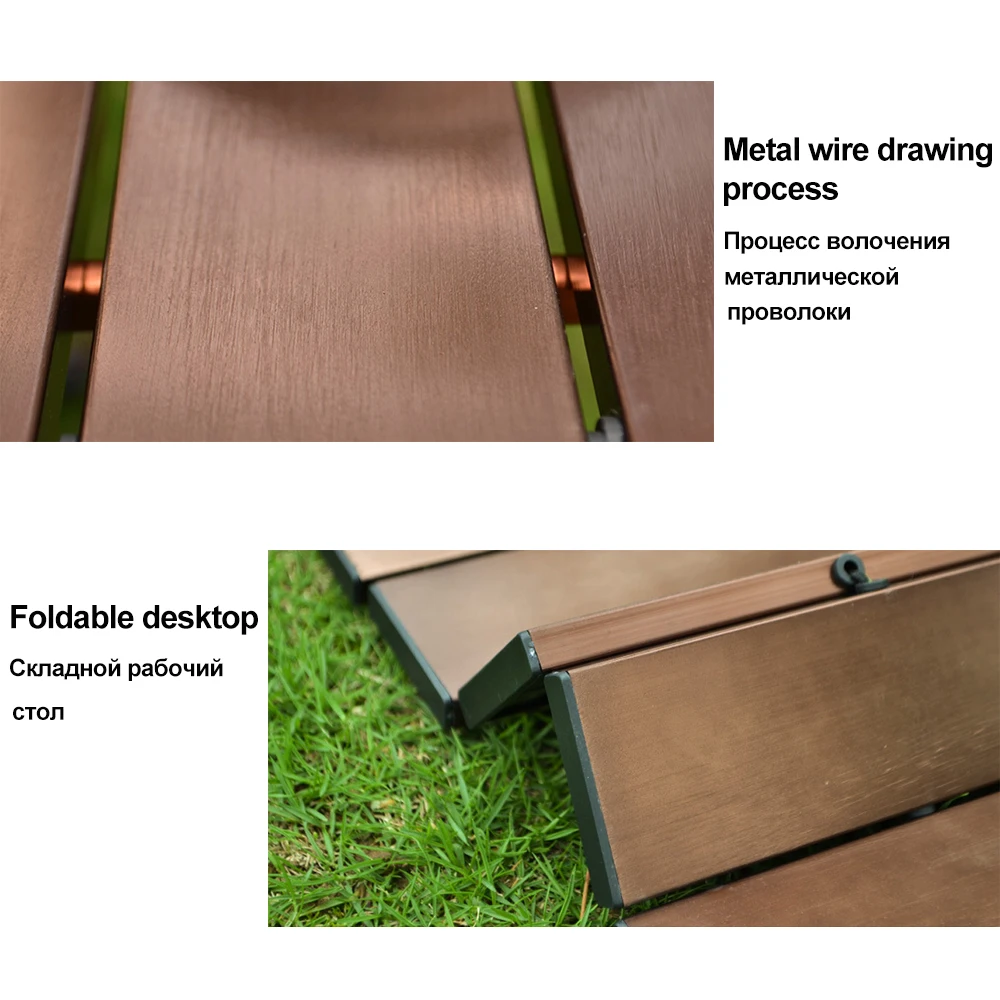 Metal wire drawing process

Процесс волочения металлической проволоки

Foldable desktop

Складной рабочий стол