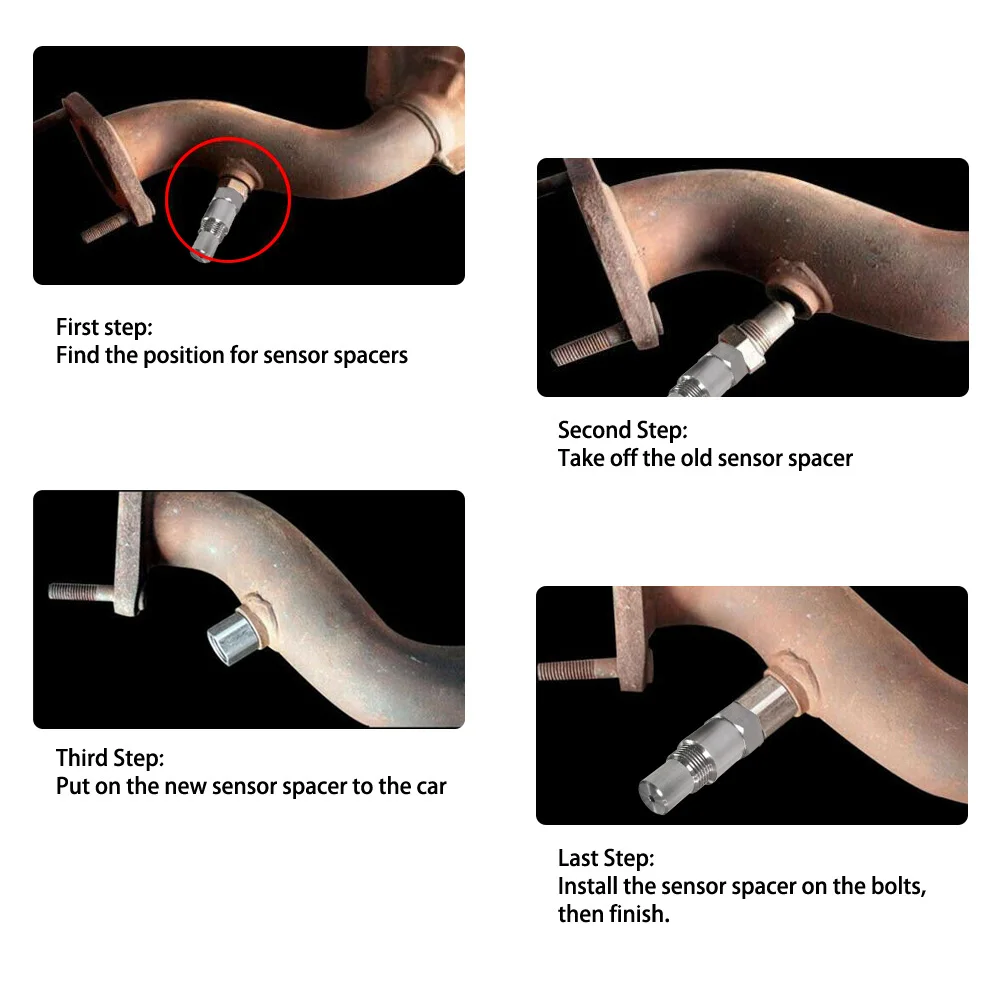 First step:
Find the position for sensor spacers

Second Step:
Take off the old sensor spacer

Third Step:
Put on the new sensor spacer to the car

Last Step:
Install the sensor spacer on the bolts, then finish.