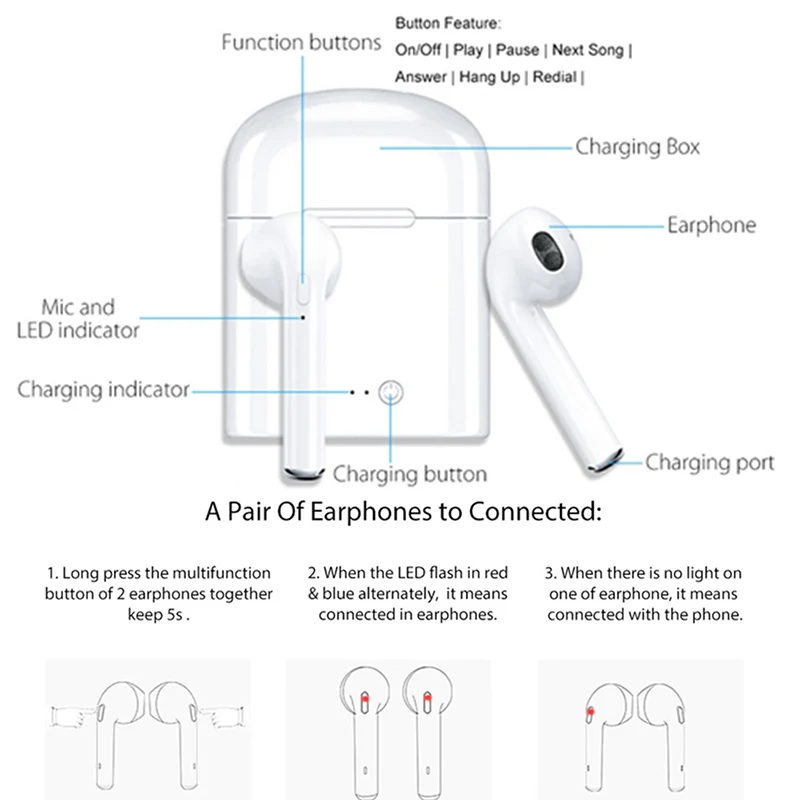 Function buttons

Button Feature:
On/Off | Play | Pause | Next Song |
Answer | Hang Up | Redial |

Charging Box

Earphone

Mic and
LED indicator

Charging indicator

Charging button

Charging port

A Pair Of Earphones to Connected:

1. Long press the multifunction button of 2 earphones together keep 5s .

2. When the LED flash in red & blue alternately, it means connected in earphones.

3. When there is no light on one of earphone, it means connected with the phone.