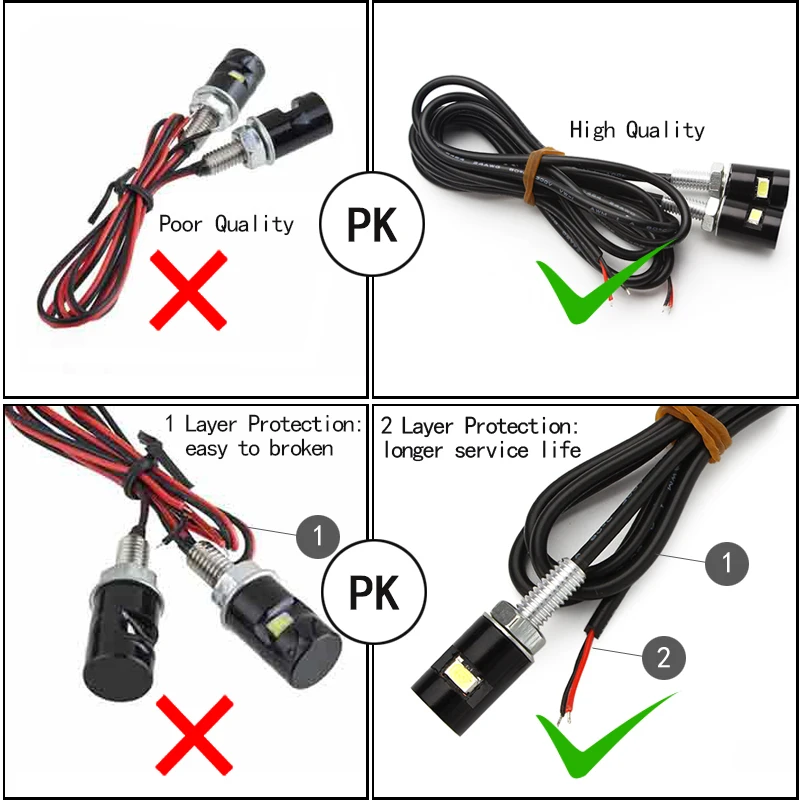 Poor Quality

PK

High Quality

1 Layer Protection: easy to broken

1

PK

2 Layer Protection: longer service life

1

2