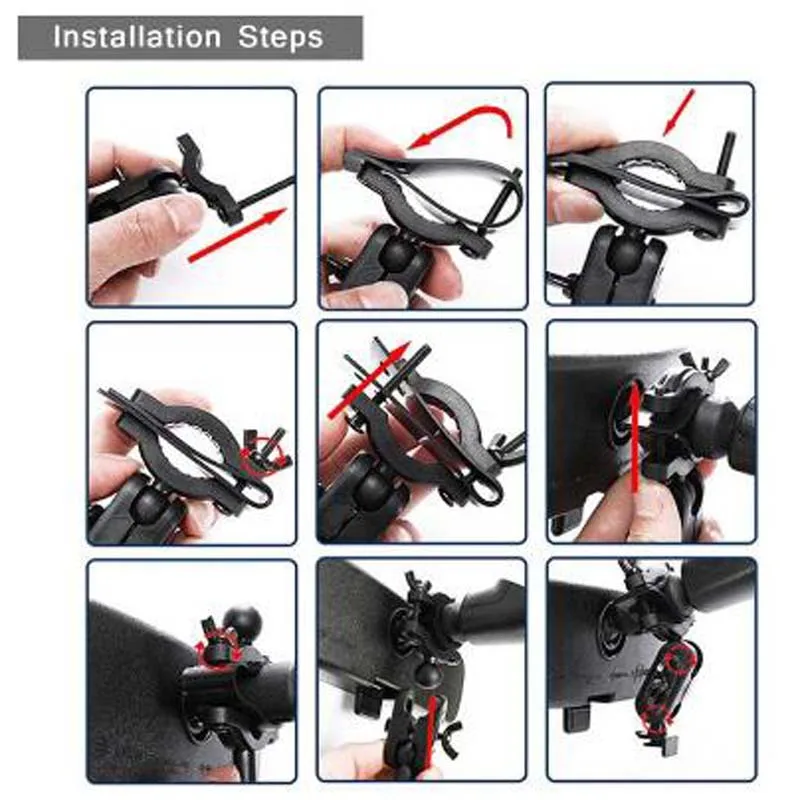 Installation Steps