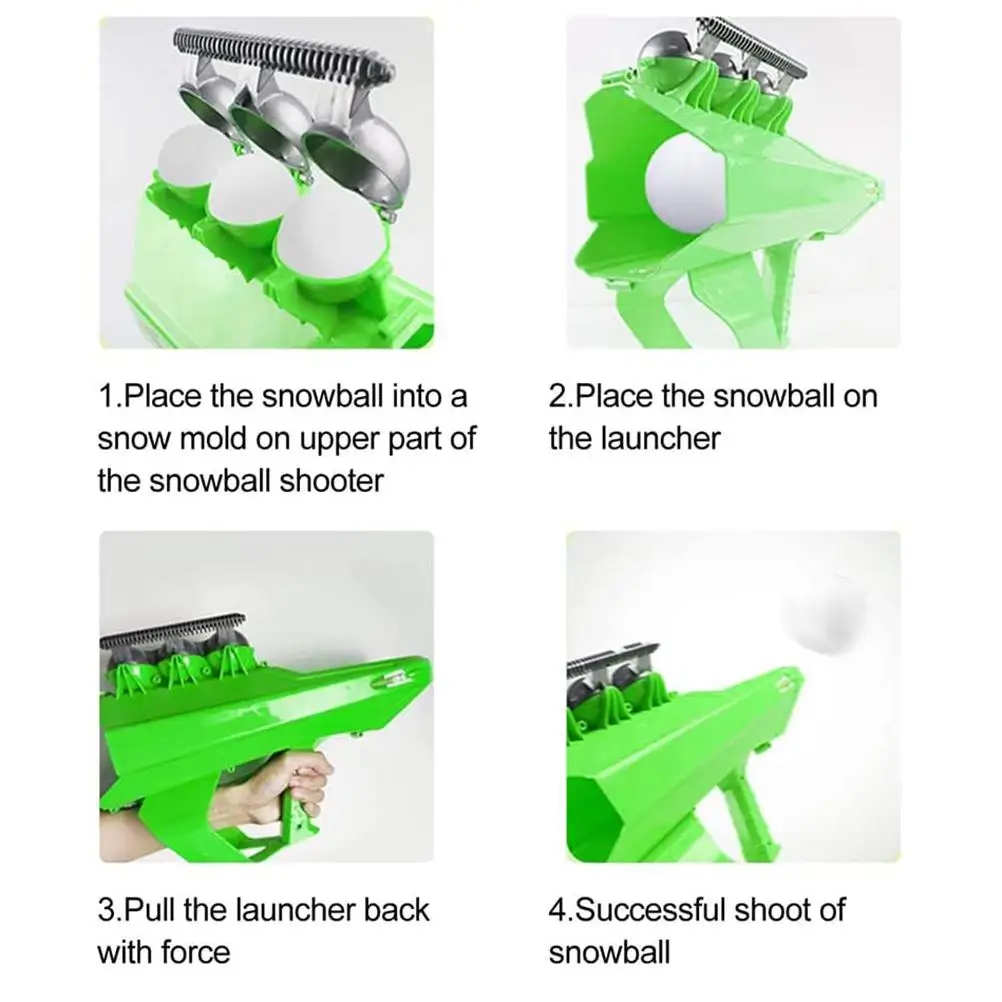 1.Place the snowball into a snow mold on upper part of the snowball shooter

2.Place the snowball on the launcher

3.Pull the launcher back with force

4.Successful shoot of snowball