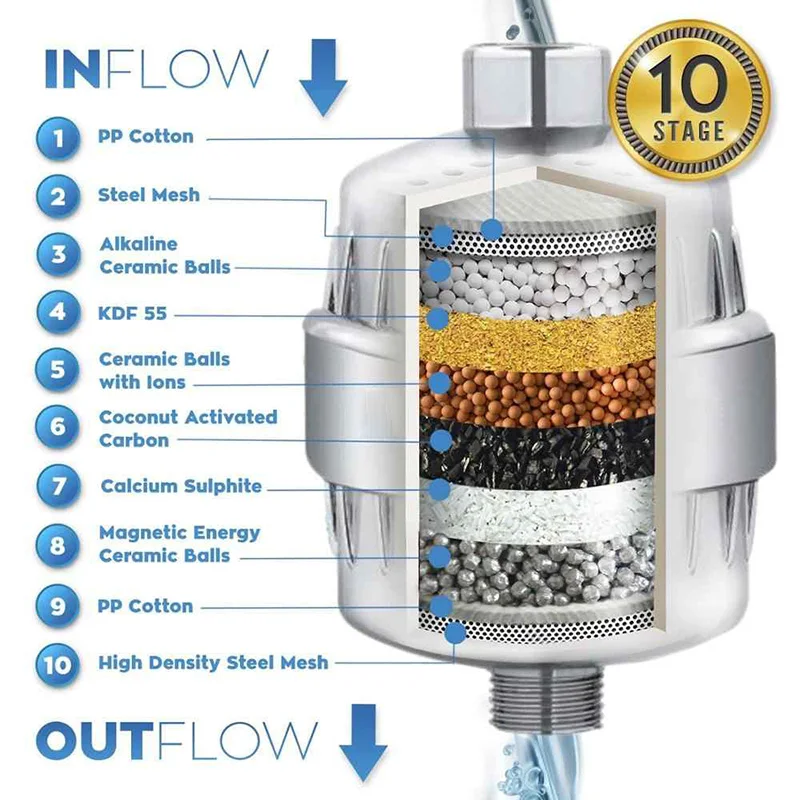 INFLOW

10 STAGE

1 PP Cotton

2 Steel Mesh

3 Alkaline Ceramic Balls

4 KDF 55

5 Ceramic Balls with Ions

6 Coconut Activated Carbon

7 Calcium Sulphite

8 Magnetic Energy Ceramic Balls

9 PP Cotton

10 High Density Steel Mesh

OUTFLOW