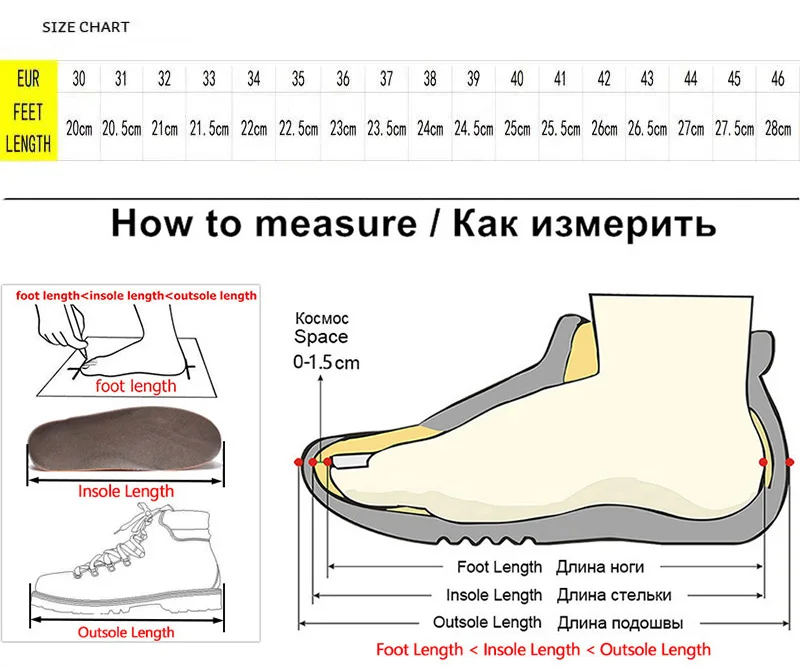 SIZE CHART

| EUR | 30 | 31 | 32 | 33 | 34 | 35 | 36 | 37 | 38 | 39 | 40 | 41 | 42 | 43 | 44 | 45 | 46 |
|---|---|---|---|---|---|---|---|---|---|---|---|---|---|---|---|---|---|
| FEET LENGTH | 20cm | 20.5cm | 21cm | 21.5cm | 22cm | 22.5cm | 23cm | 23.5cm | 24cm | 24.5cm | 25cm | 25.5cm | 26cm | 26.5cm | 27cm | 27.5cm | 28cm |

How to measure / Как измерить

foot length<insole length<outsole length

foot length

Insole Length

Outsole Length

Космос
Space
0-1.5cm

Foot Length Длина ноги
Insole Length Длина стельки
Outsole Length Длина подошвы

Foot Length < Insole Length < Outsole Length