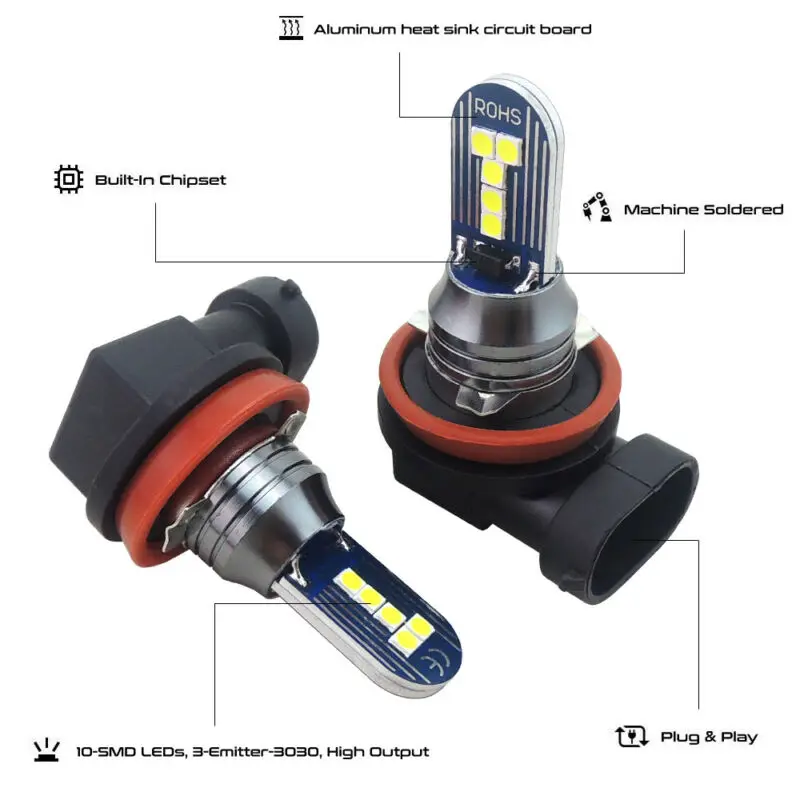 Aluminum heat sink circuit board

ROHS

Built-In Chipset

Machine Soldered

CE

10-SMD LEDs, 3-Emitter-3030, High Output

Plug & Play