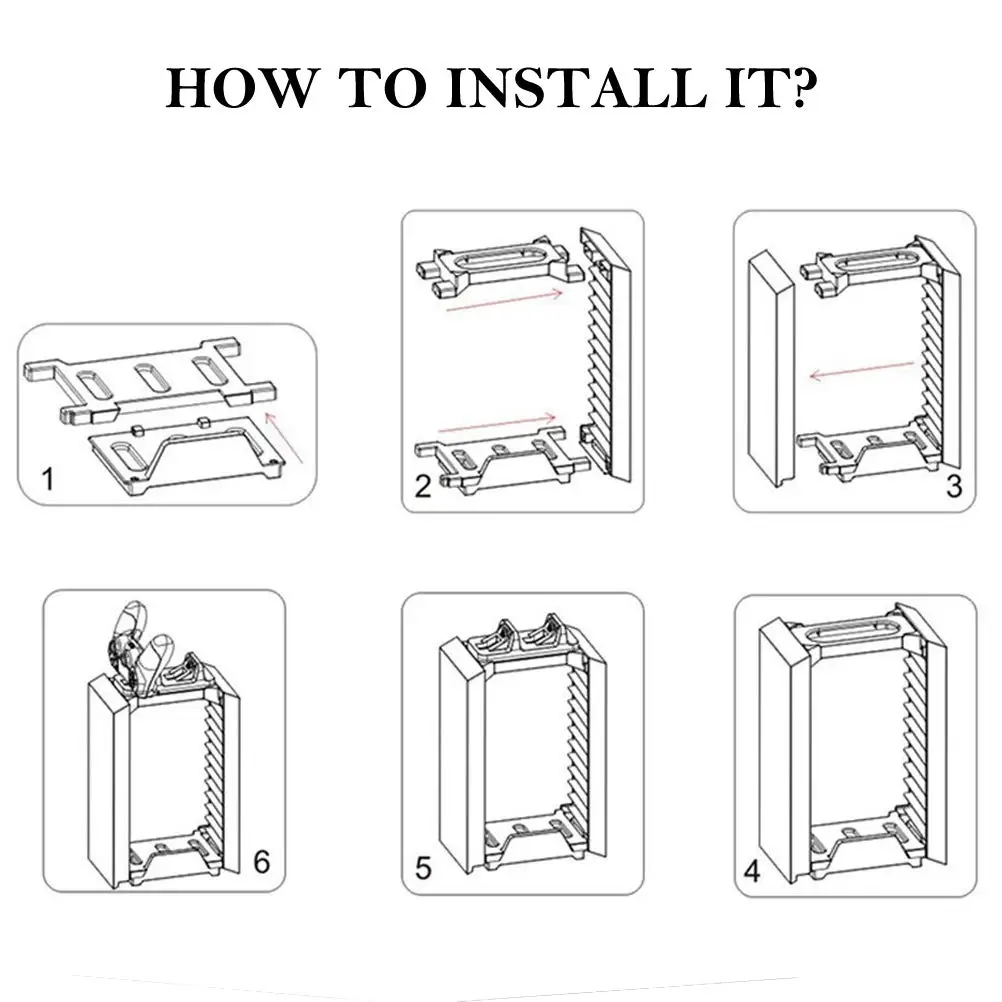 HOW TO INSTALL IT?

1

2

3

6

5

4