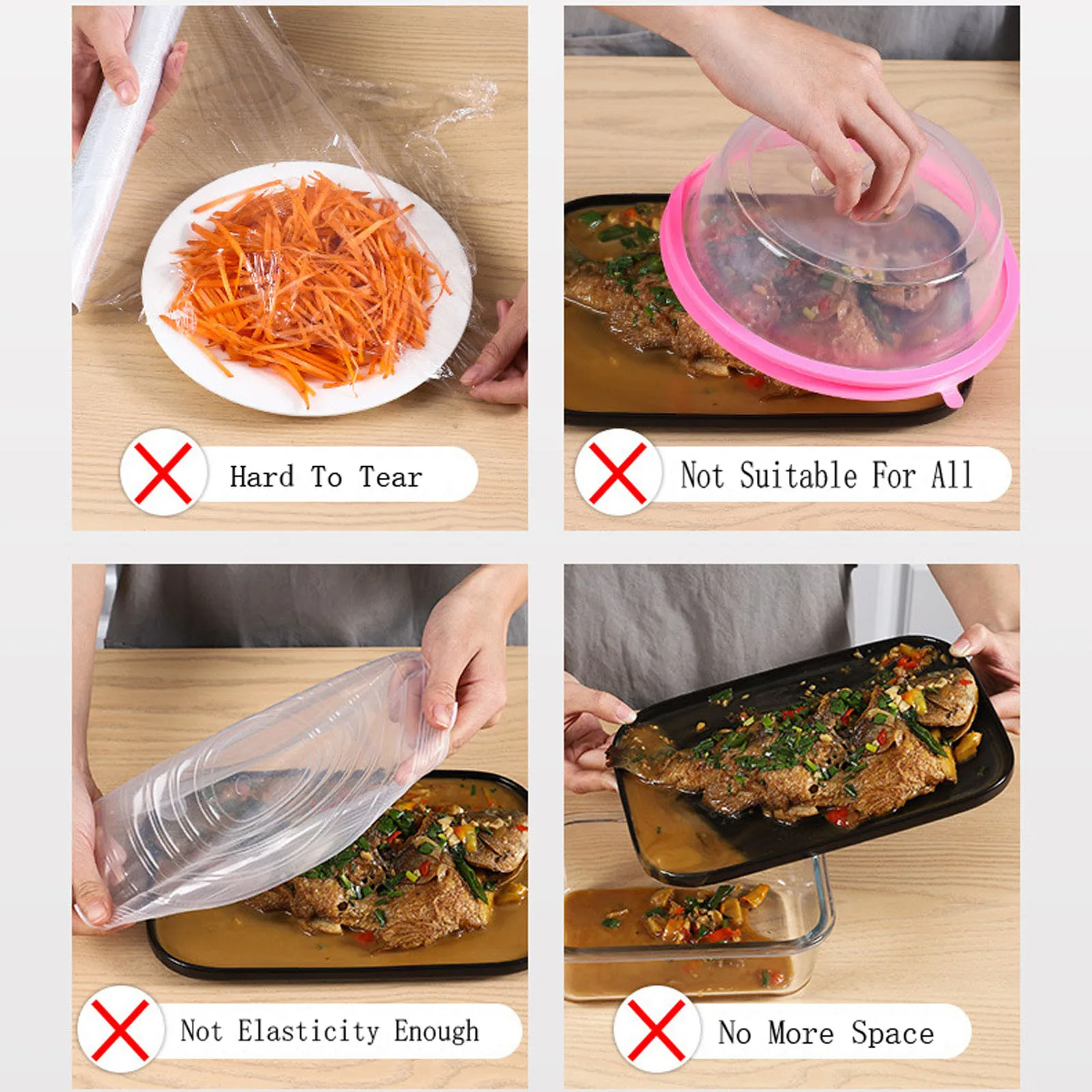 Hard To Tear

Not Suitable For All

Not Elasticity Enough

No More Space