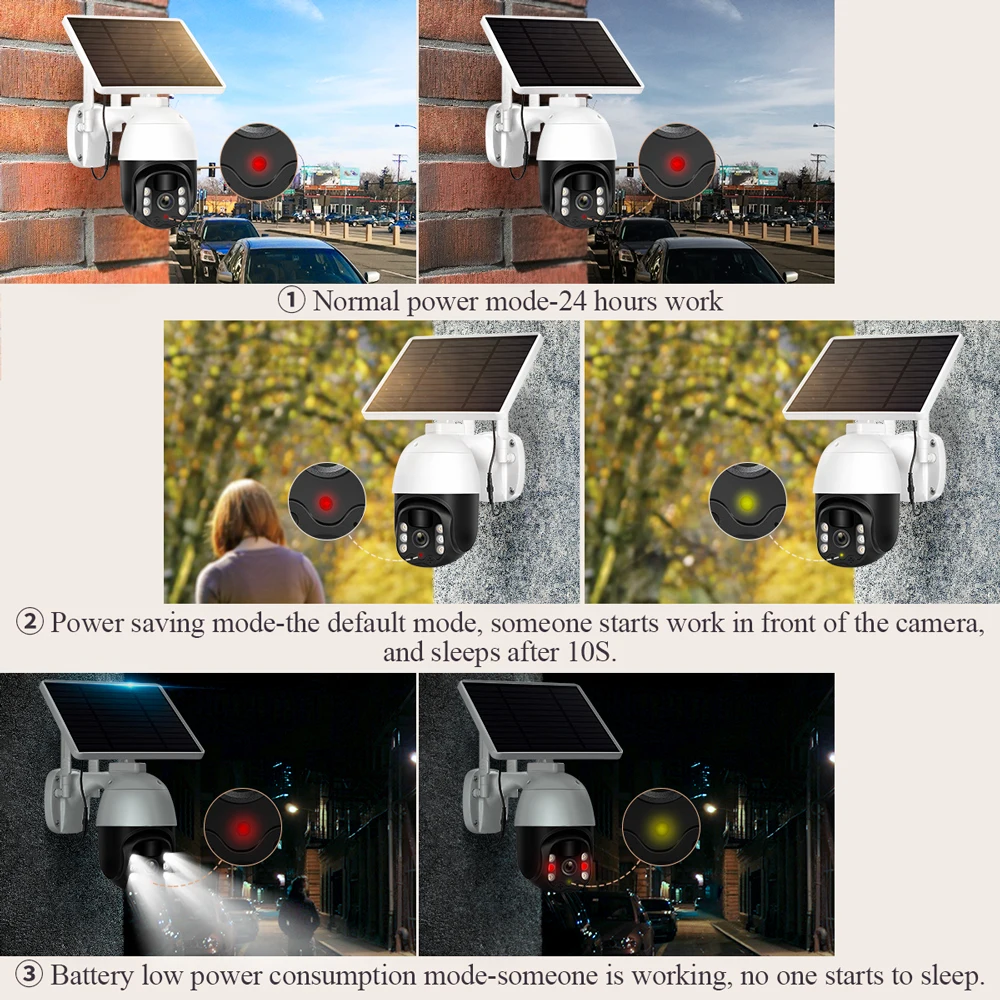 ① Normal power mode-24 hours work

② Power saving mode-the default mode, someone starts work in front of the camera, and sleeps after 10S.

③ Battery low power consumption mode-someone is working, no one starts to sleep.