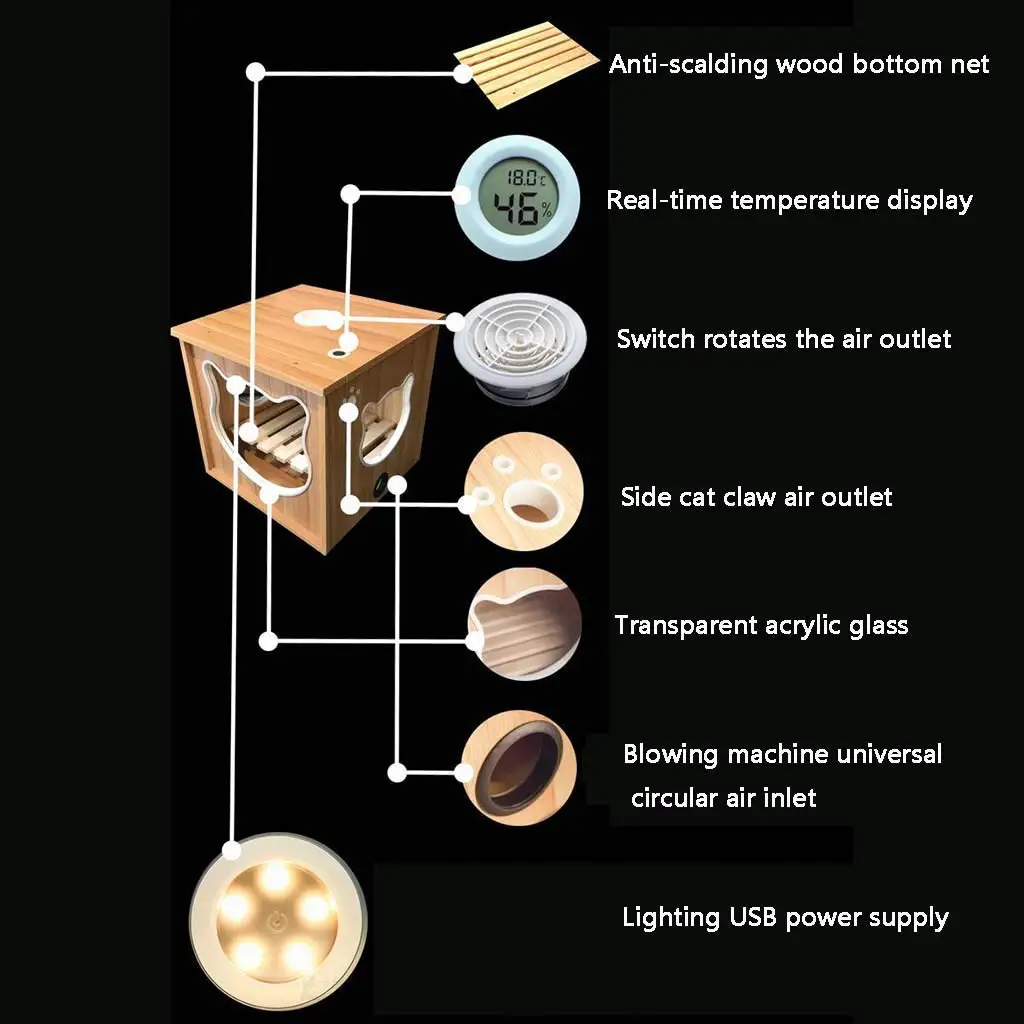 Anti-scalding wood bottom net

18.0°C
46%

Real-time temperature display

Switch rotates the air outlet

Side cat claw air outlet

Transparent acrylic glass

Blowing machine universal circular air inlet

Lighting USB power supply