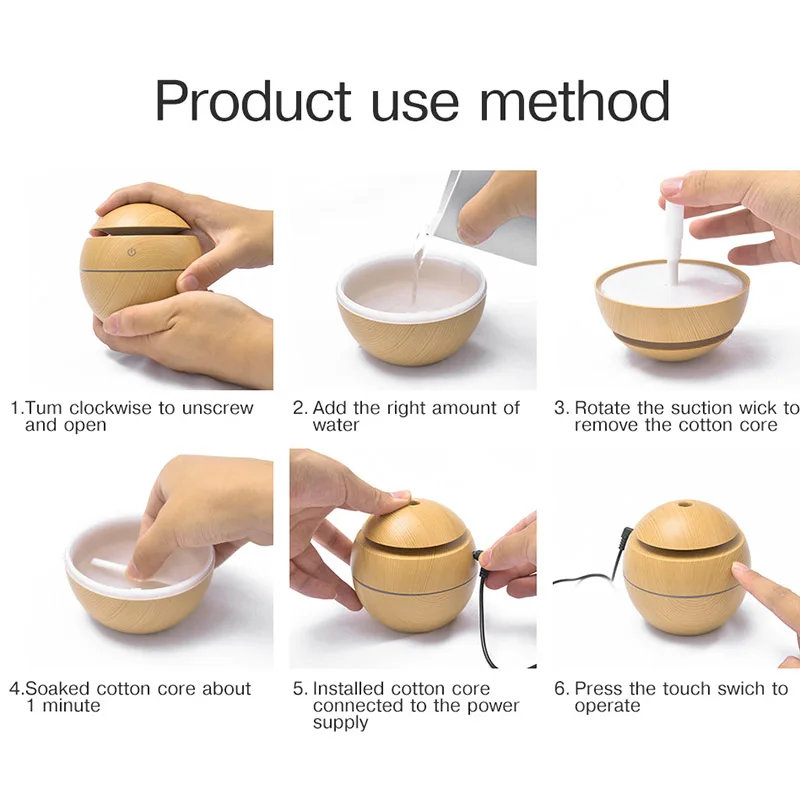 Product use method

1.Tum clockwise to unscrew and open

2. Add the right amount of water

3. Rotate the suction wick to remove the cotton core

4.Soaked cotton core about 1 minute

5. Installed cotton core connected to the power supply

6. Press the touch swich to operate