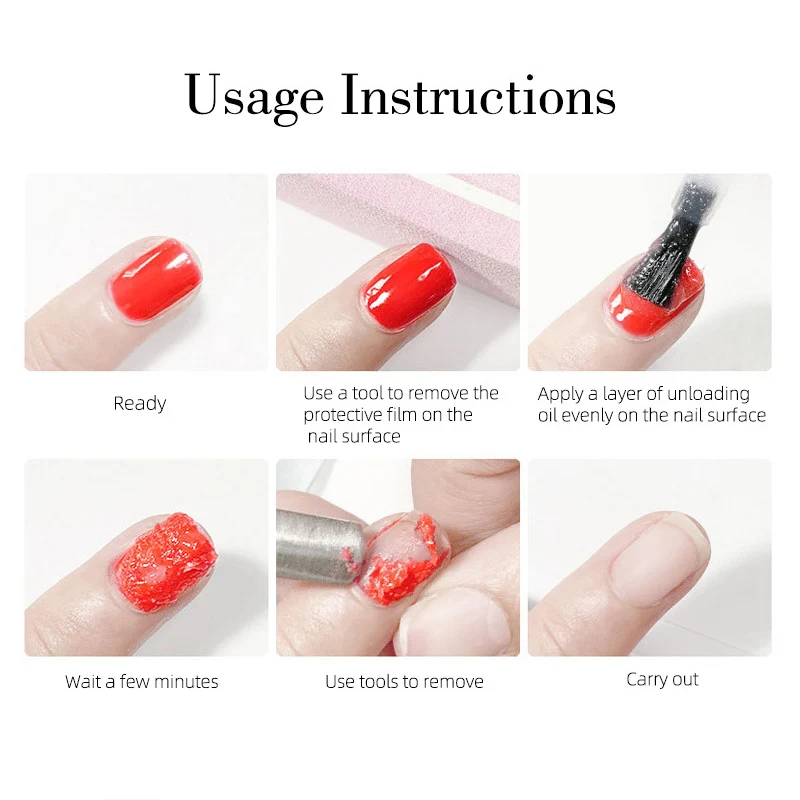 Usage Instructions

Ready

Use a tool to remove the protective film on the nail surface

Apply a layer of unloading oil evenly on the nail surface

Wait a few minutes

Use tools to remove

Carry out