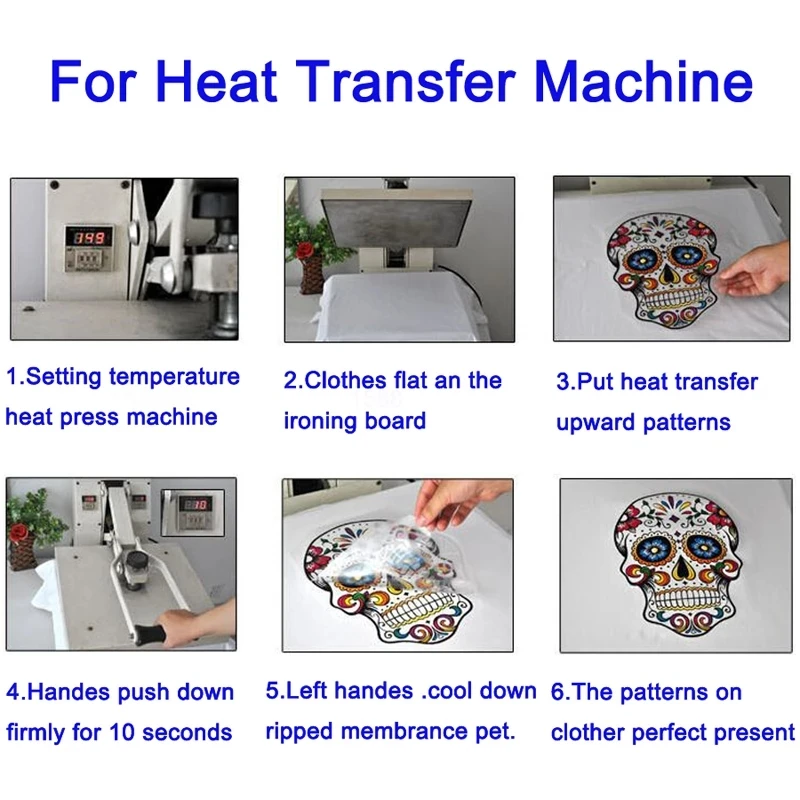 For Heat Transfer Machine

149

1.Setting temperature heat press machine

2.Clothes flat an the ironing board

3.Put heat transfer upward patterns

10

4.Handes push down firmly for 10 seconds

5.Left handes .cool down ripped membrance pet.

6.The patterns on clother perfect present