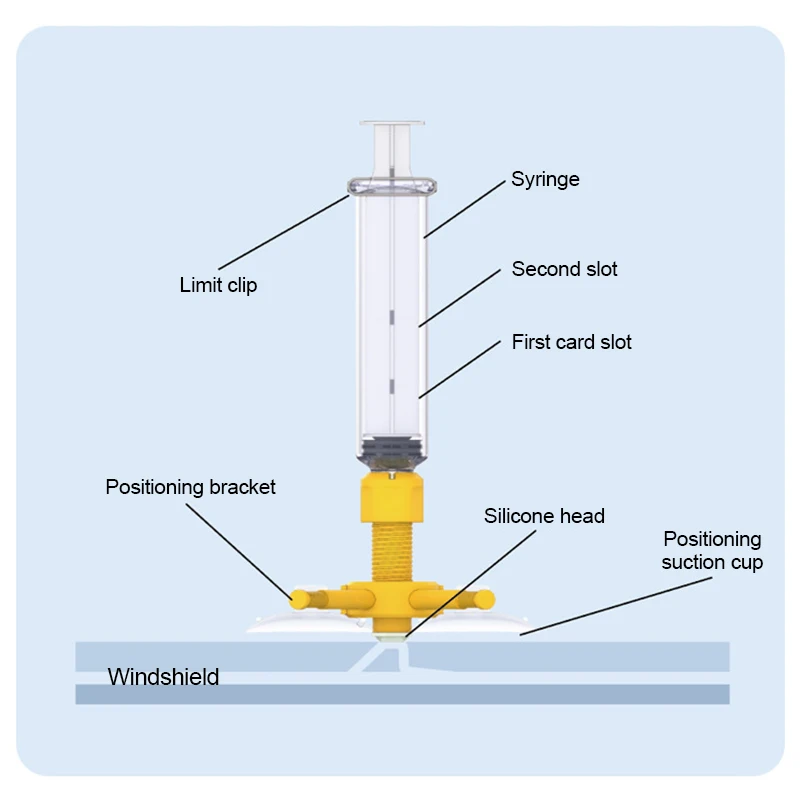 Syringe

Limit clip

Second slot

First card slot

Positioning bracket

Silicone head

Positioning suction cup

Windshield