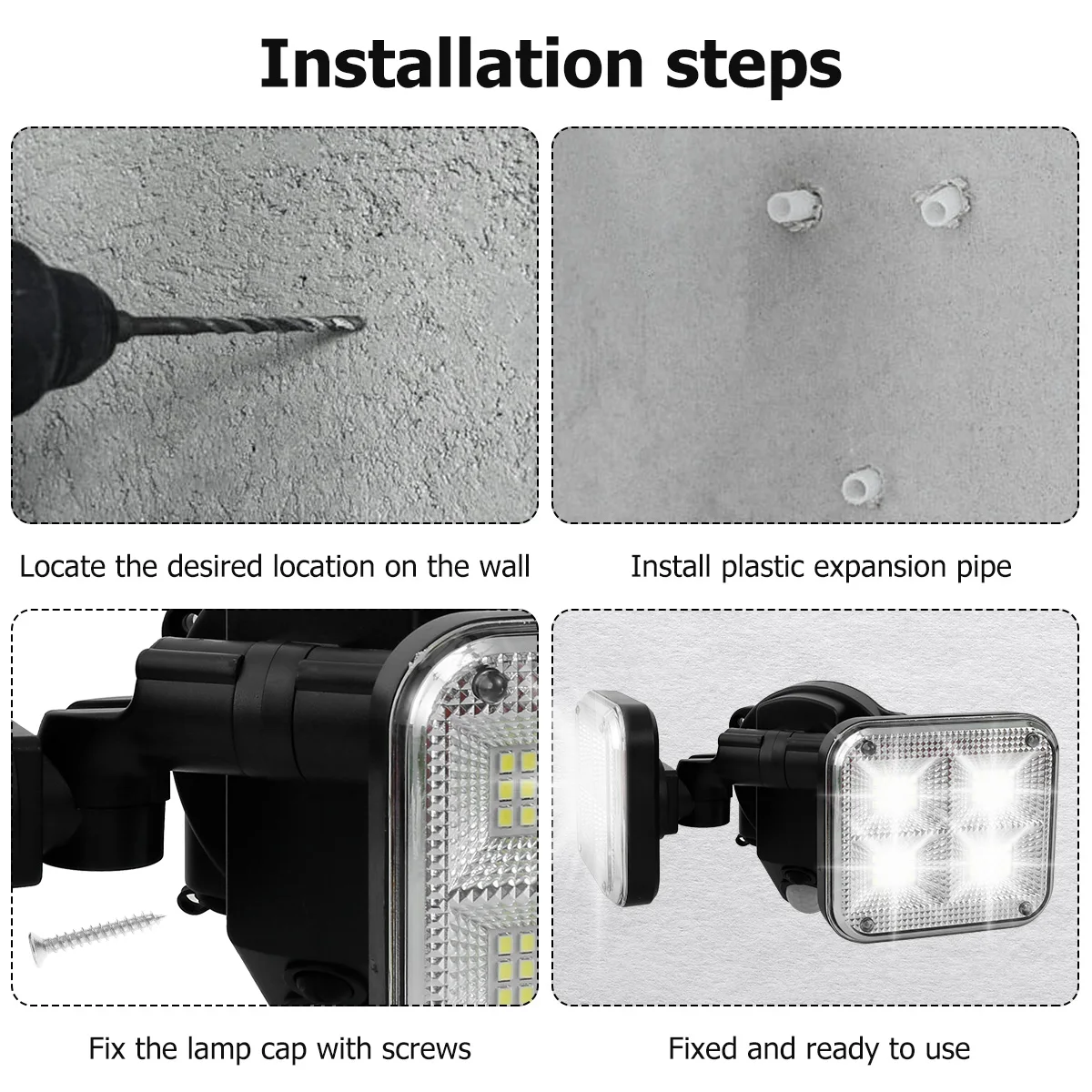 Installation steps

Locate the desired location on the wall

Install plastic expansion pipe

Fix the lamp cap with screws

Fixed and ready to use