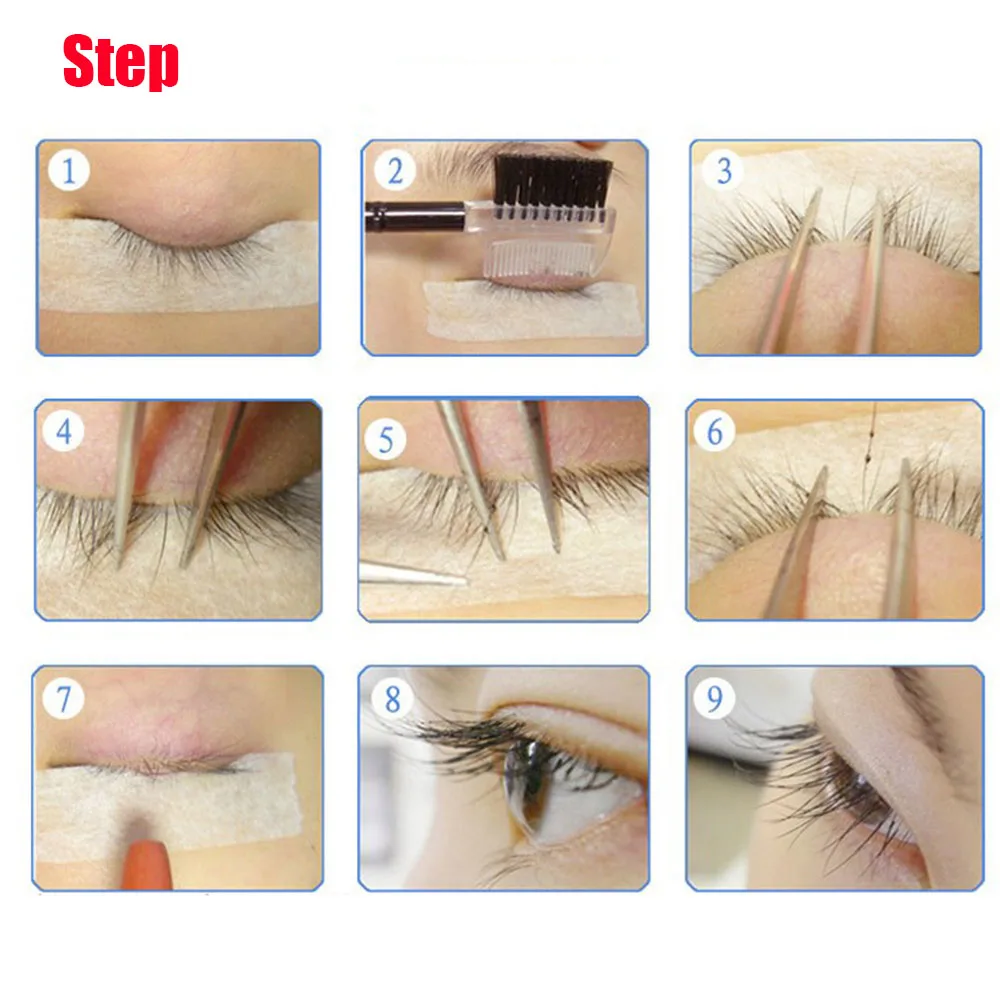 Step

1

2

3

4

5

6

7

8

9