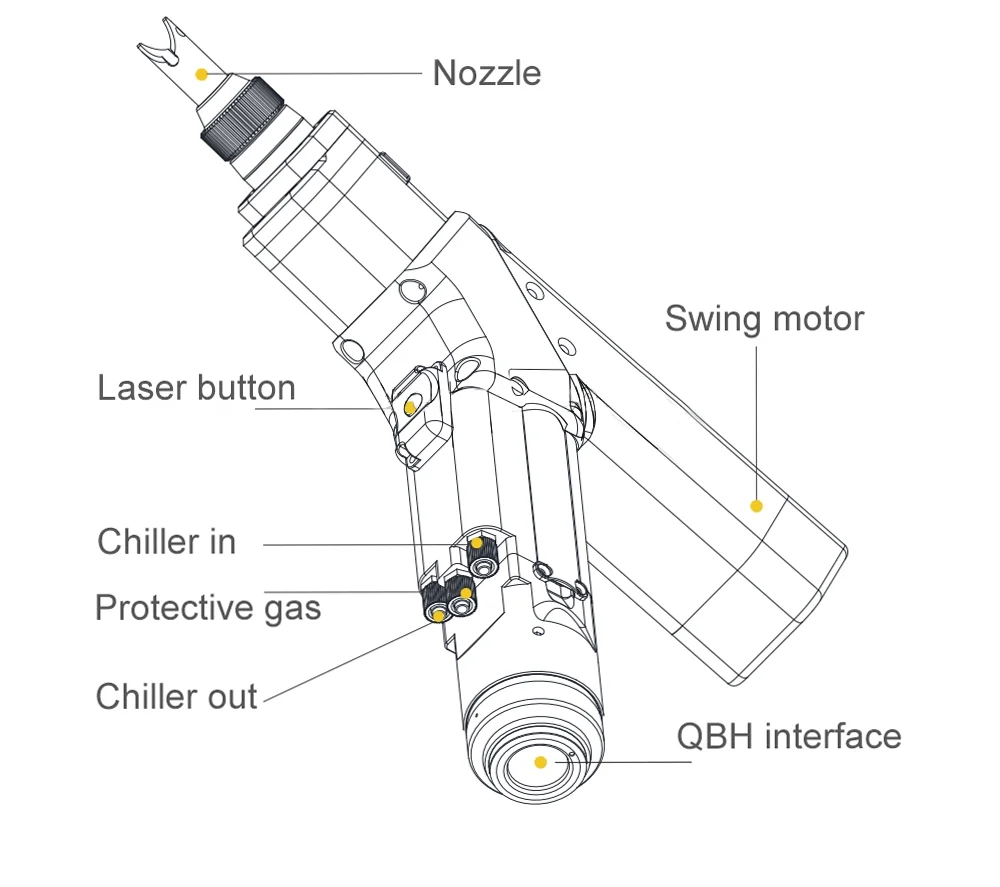 Nozzle

Swing motor

Laser button

Chiller in

Protective gas

Chiller out

QBH interface