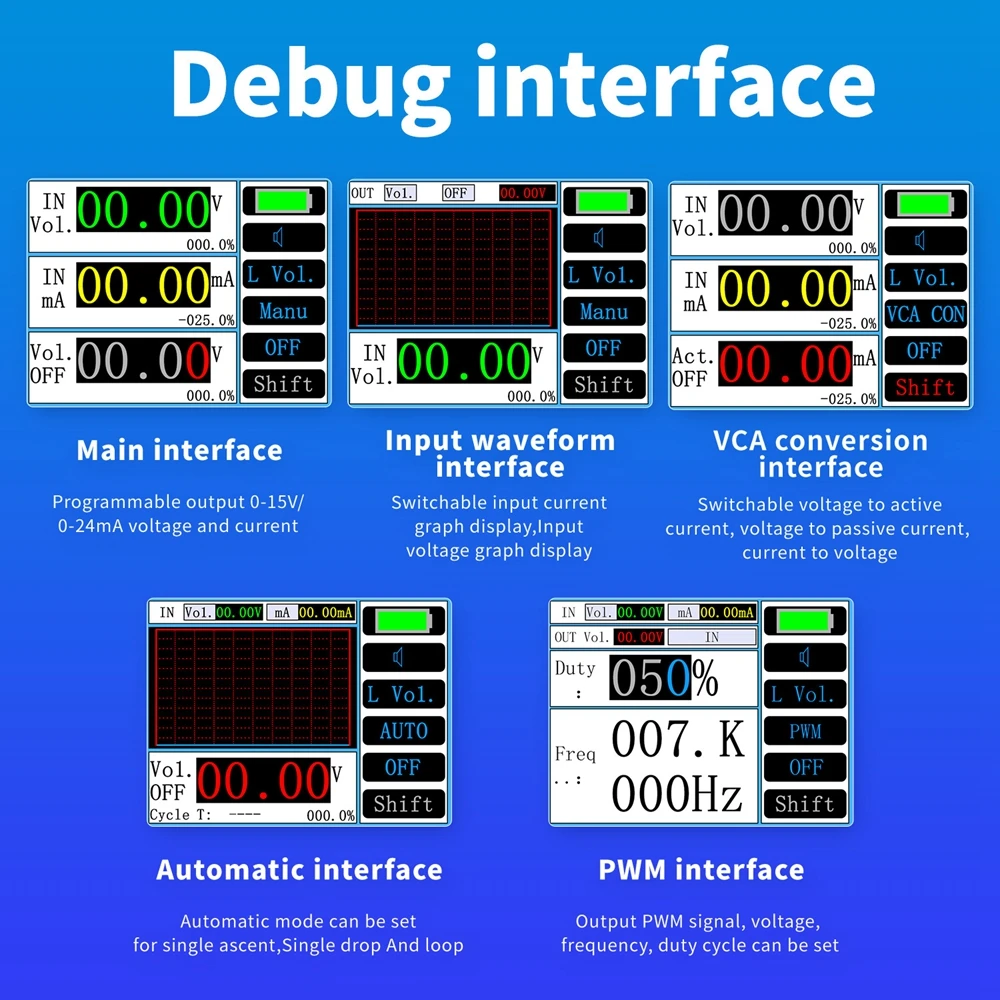 Debug interface

IN Vol. 00.00 V
000.0%
IN mA 00.00 mA
-025.0%
Vol. OFF 00.00 V
000.0%
L Vol.
Manu
OFF
Shift

Main interface

Programmable output 0-15V/ 0-24mA voltage and current

OUT Vol. OFF 00.00V
IN Vol. 00.00 V
000.0%
L Vol.
Manu
OFF
Shift

Input waveform interface

Switchable input current graph display,Input voltage graph display

IN Vol. 00.00 V
000.0%
IN mA 00.00 mA
-025.0%
Act. OFF 00.00 mA
-025.0%
L Vol.
VCA CON
OFF
Shift

VCA conversion interface

Switchable voltage to active current, voltage to passive current, current to voltage

IN Vol. 00.00V mA 00.00mA
Vol. OFF 00.00 V
Cycle T: ---- 000.0%
L Vol.
AUTO
OFF
Shift

Automatic interface

Automatic mode can be set for single ascent,Single drop And loop

IN Vol. 00.00V mA 00.00mA
OUT Vol. 00.00V IN
Duty : 050%
Freq ..: 007.K 000Hz
L Vol.
PWM
OFF
Shift

PWM interface

Output PWM signal, voltage, frequency, duty cycle can be set