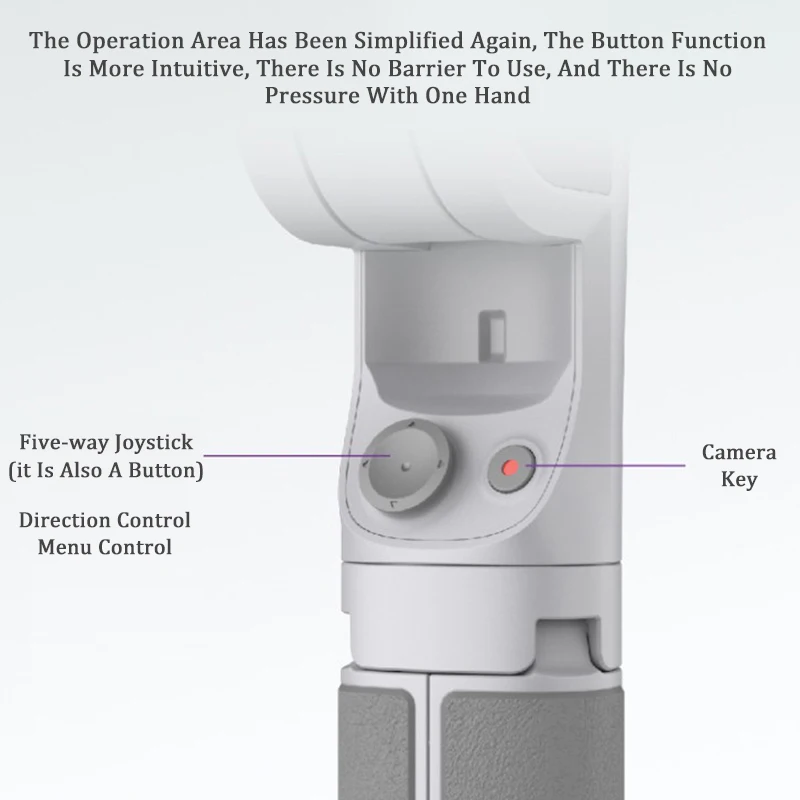 The Operation Area Has Been Simplified Again, The Button Function Is More Intuitive, There Is No Barrier To Use, And There Is No Pressure With One Hand

Five-way Joystick
(it Is Also A Button)

Direction Control
Menu Control

Camera
Key